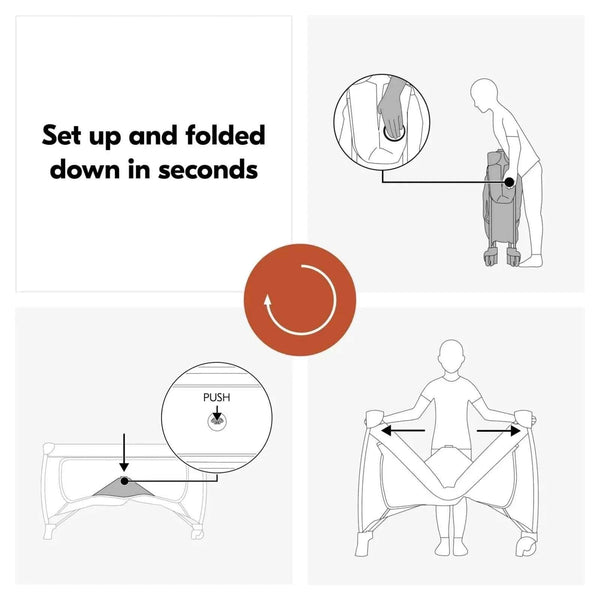 Set up and folded down in seconds

PUSH