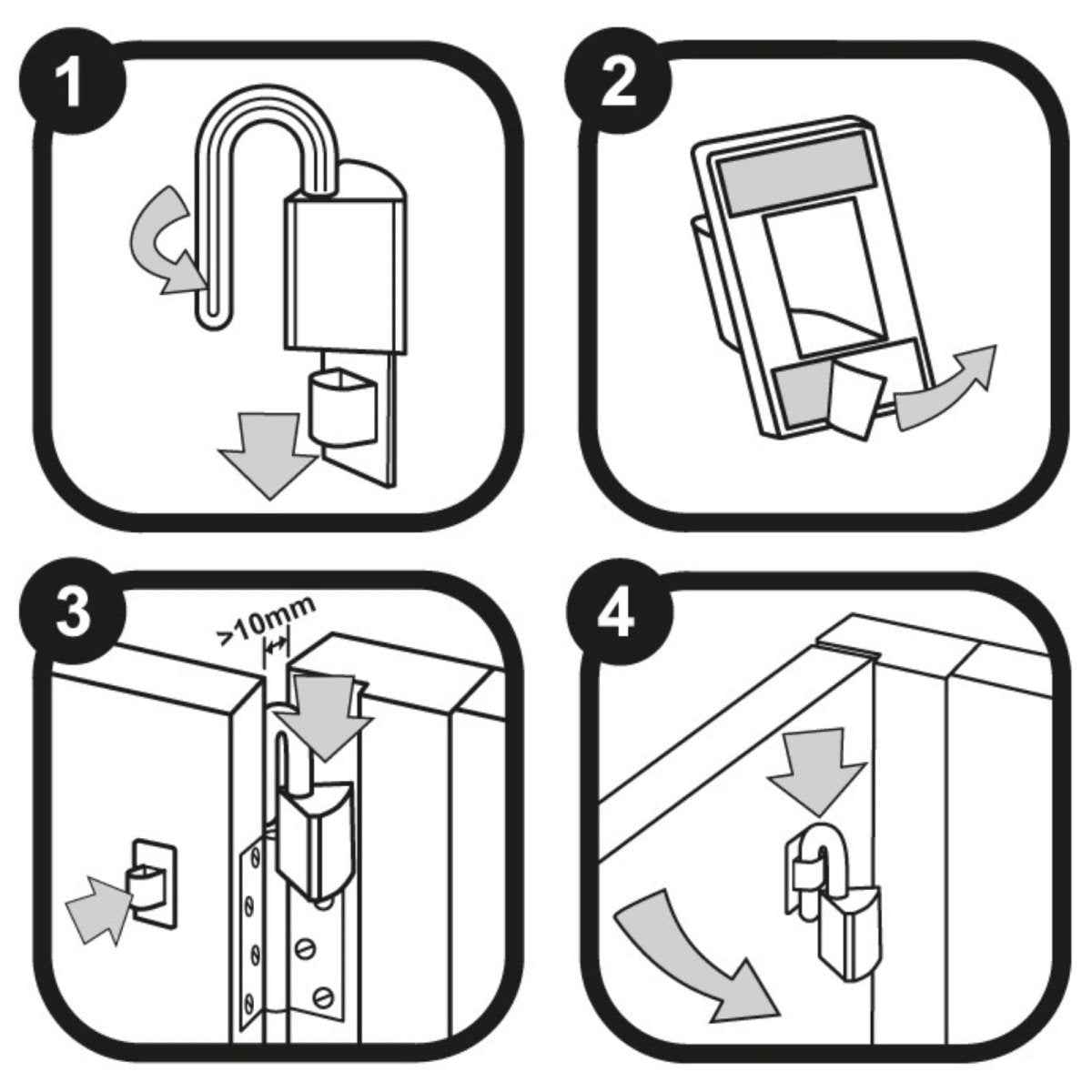 1

2

3

>10mm

4