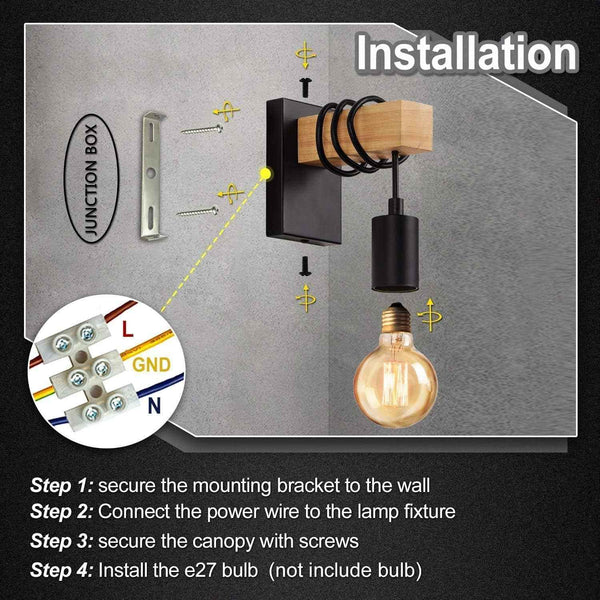 Installation

JUNCTION BOX

L
GND
N

Step 1: secure the mounting bracket to the wall
Step 2: Connect the power wire to the lamp fixture
Step 3: secure the canopy with screws
Step 4: Install the e27 bulb (not include bulb)