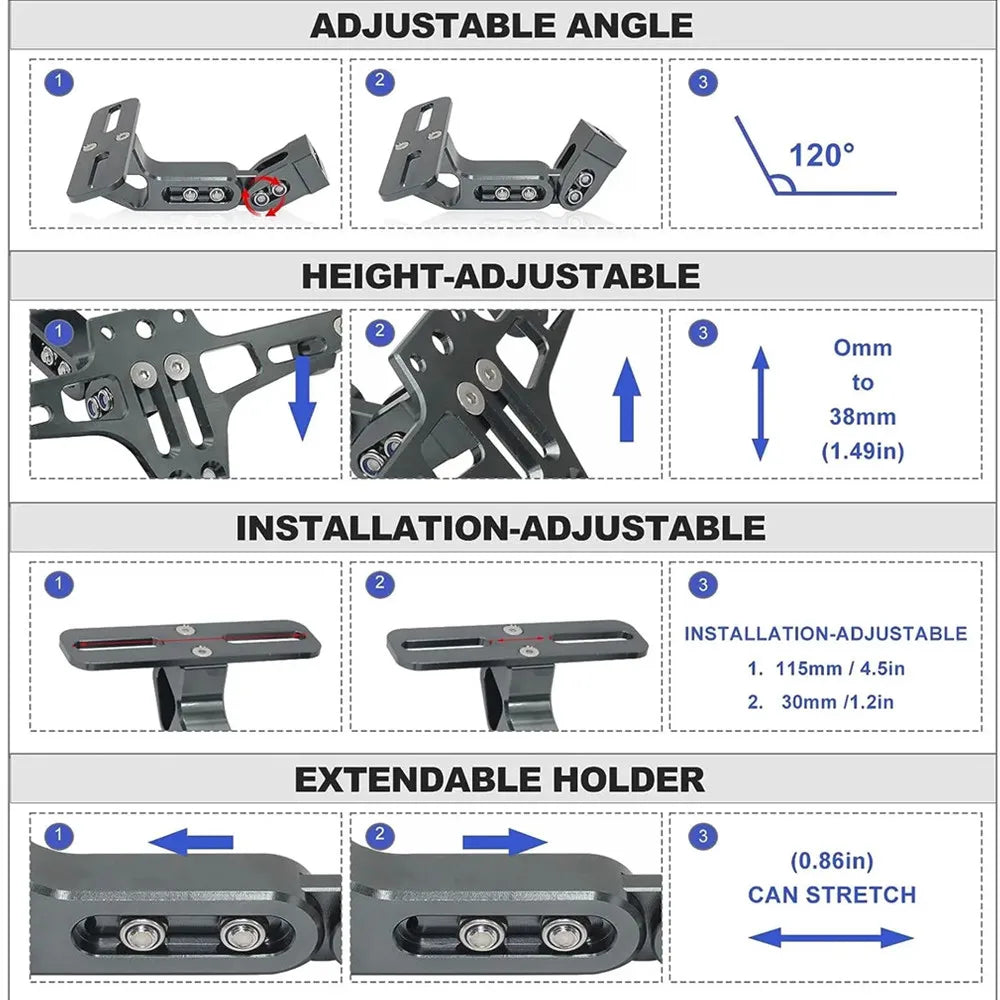 ADJUSTABLE ANGLE

1

2

3

120°

HEIGHT-ADJUSTABLE

1

2

3

Omm
to
38mm
(1.49in)

INSTALLATION-ADJUSTABLE

1

2

3

INSTALLATION-ADJUSTABLE
1. 115mm / 4.5in
2. 30mm /1.2in

EXTENDABLE HOLDER

1

2

3

(0.86in)
CAN STRETCH