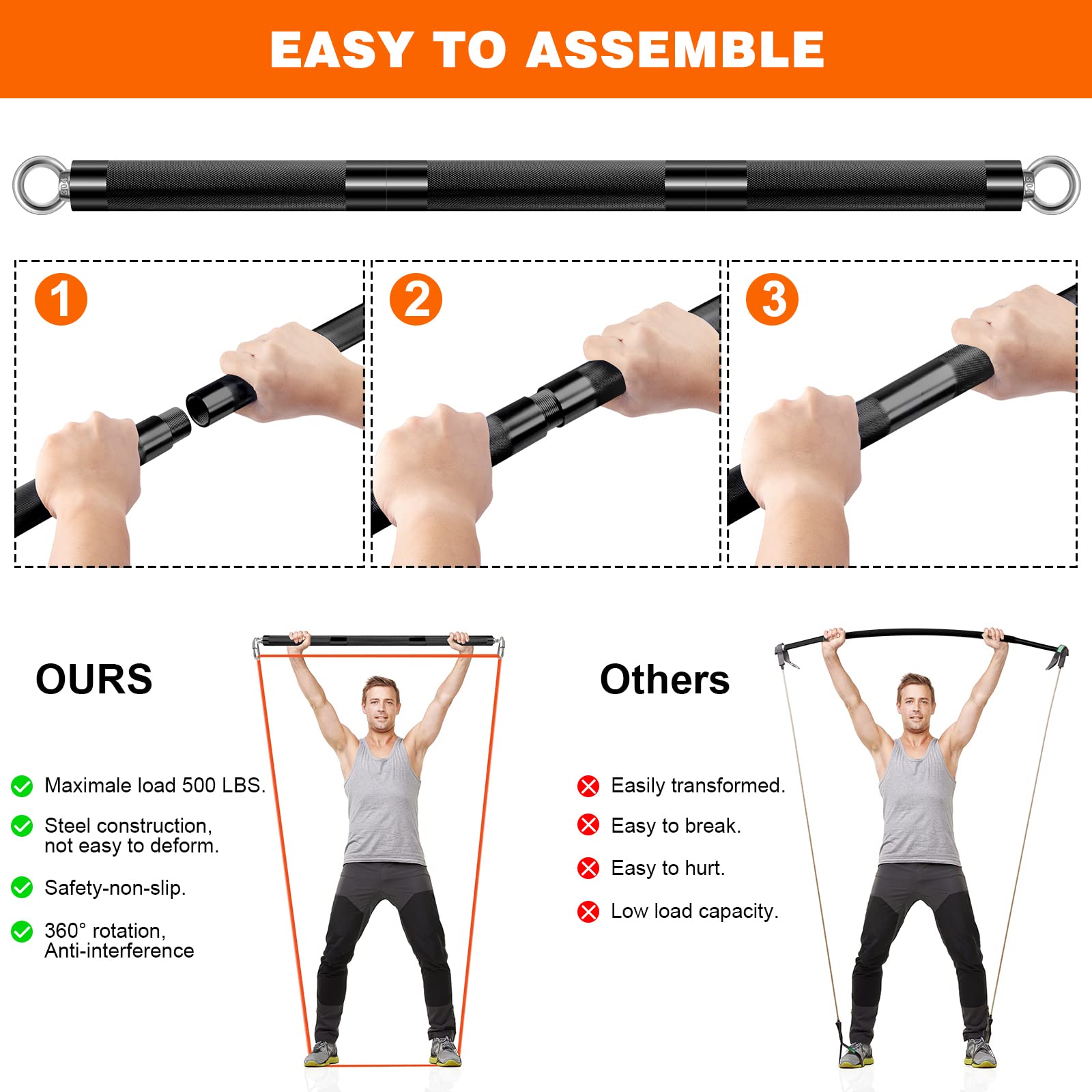 EASY TO ASSEMBLE

304

304

1

2

3

OURS

Maximale load 500 LBS.

Steel construction, not easy to deform.

Safety-non-slip.

360° rotation, Anti-interference

Others

Easily transformed.

Easy to break.

Easy to hurt.

Low load capacity.