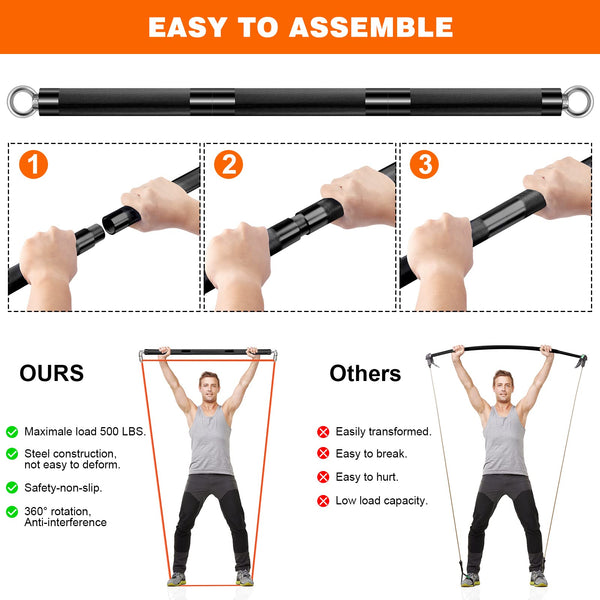 EASY TO ASSEMBLE

1

2

3

OURS

Maximale load 500 LBS.

Steel construction, not easy to deform.

Safety-non-slip.

360° rotation, Anti-interference

Others

Easily transformed.

Easy to break.

Easy to hurt.

Low load capacity.