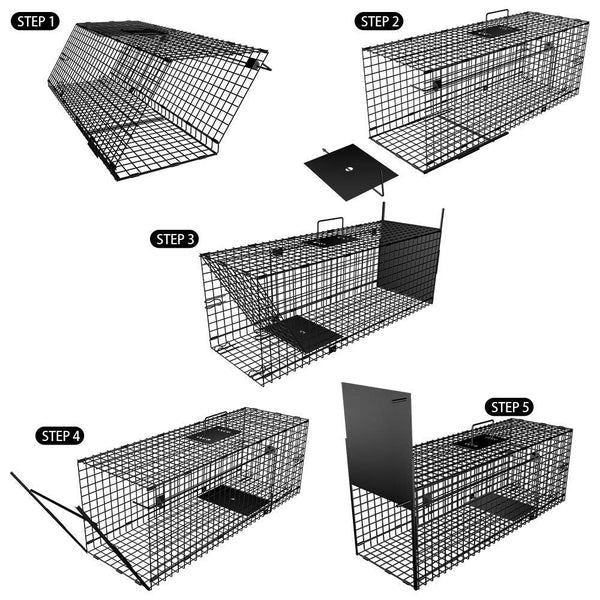 STEP 1

STEP 2

STEP 3

STEP 4

STEP 5