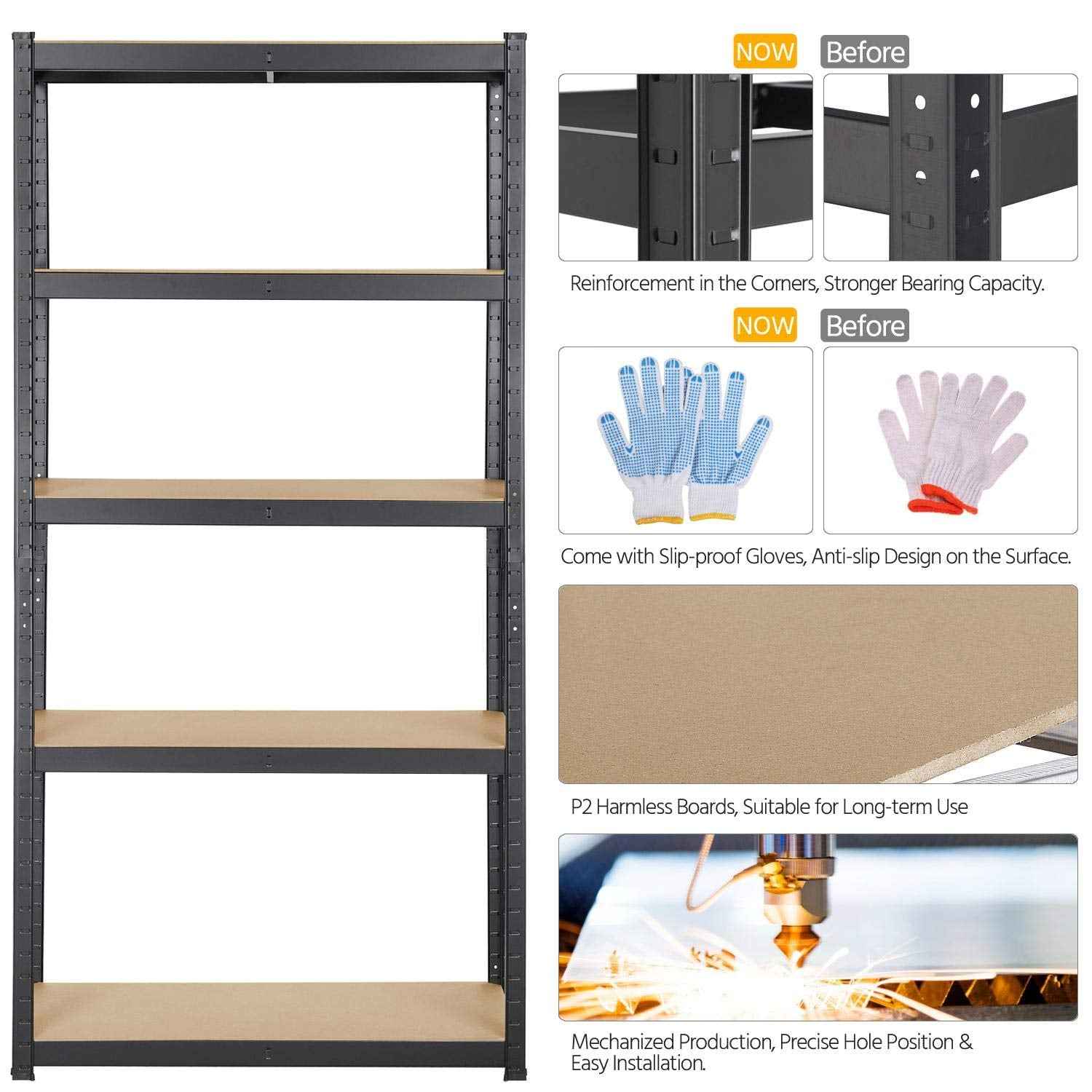 NOW Before

Reinforcement in the Corners, Stronger Bearing Capacity.

NOW Before

Come with Slip-proof Gloves, Anti-slip Design on the Surface.

P2 Harmless Boards, Suitable for Long-term Use

Mechanized Production, Precise Hole Position & Easy Installation.