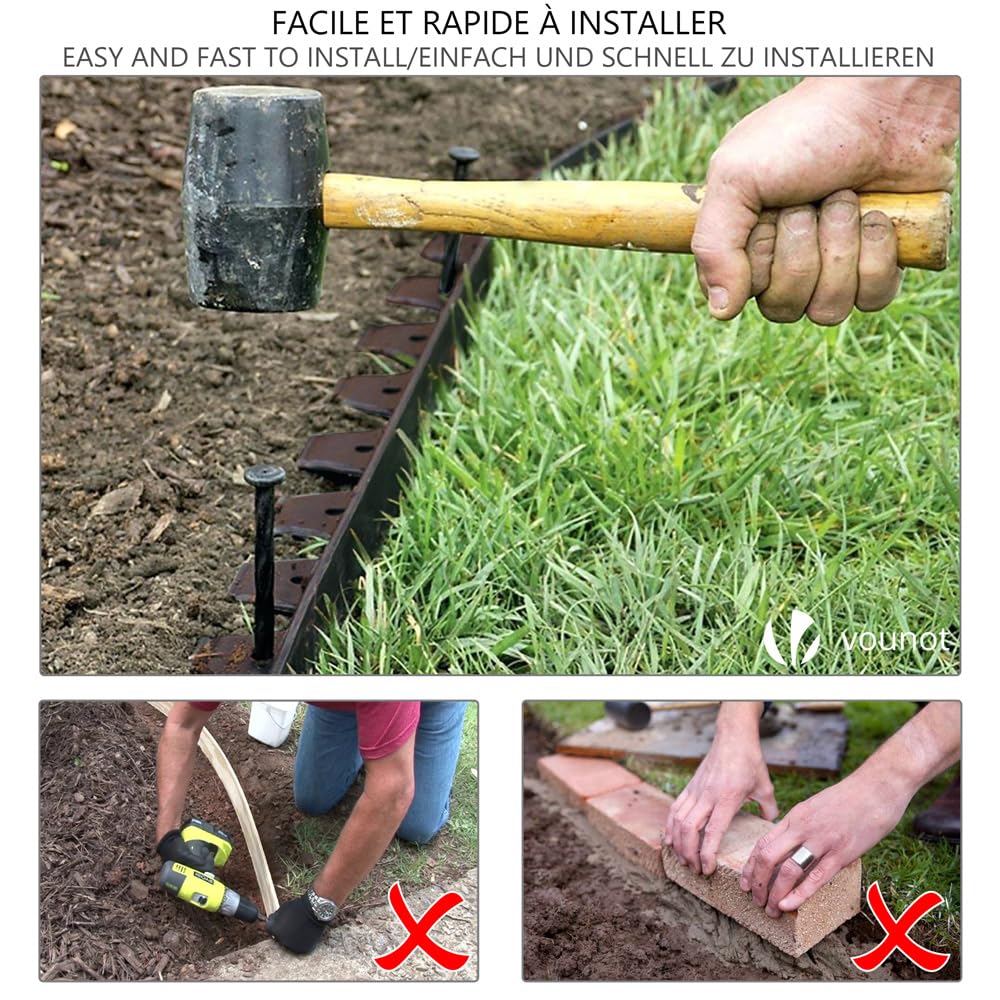 FACILE ET RAPIDE À INSTALLER
EASY AND FAST TO INSTALL/EINFACH UND SCHNELL ZU INSTALLIEREN

vounot