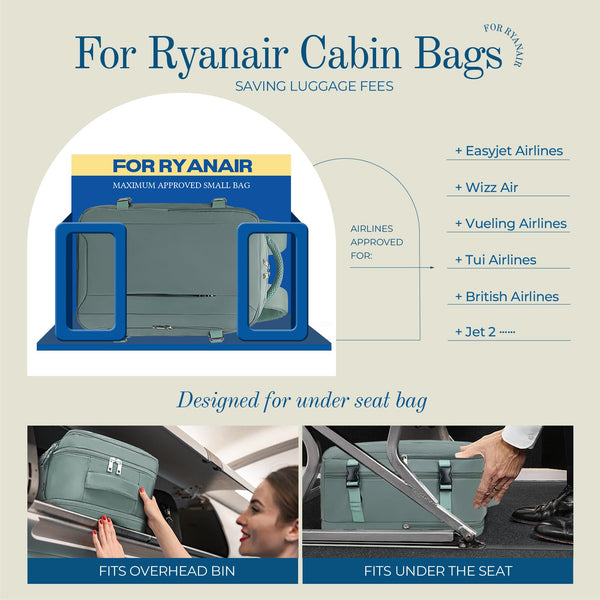 For Ryanair Cabin Bags

FOR RYANAIR

SAVING LUGGAGE FEES

FOR RYANAIR

MAXIMUM APPROVED SMALL BAG

AIRLINES APPROVED FOR:

+ Easyjet Airlines

+ Wizz Air

+ Vueling Airlines

+ Tui Airlines

+ British Airlines

+ Jet 2 ......

Designed for under seat bag

FITS OVERHEAD BIN

FITS UNDER THE SEAT