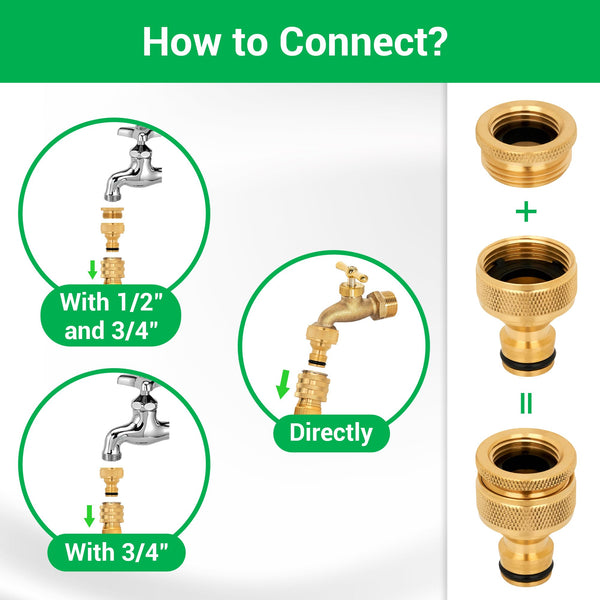 How to Connect?

With 1/2" and 3/4"

Directly

With 3/4"

+

=