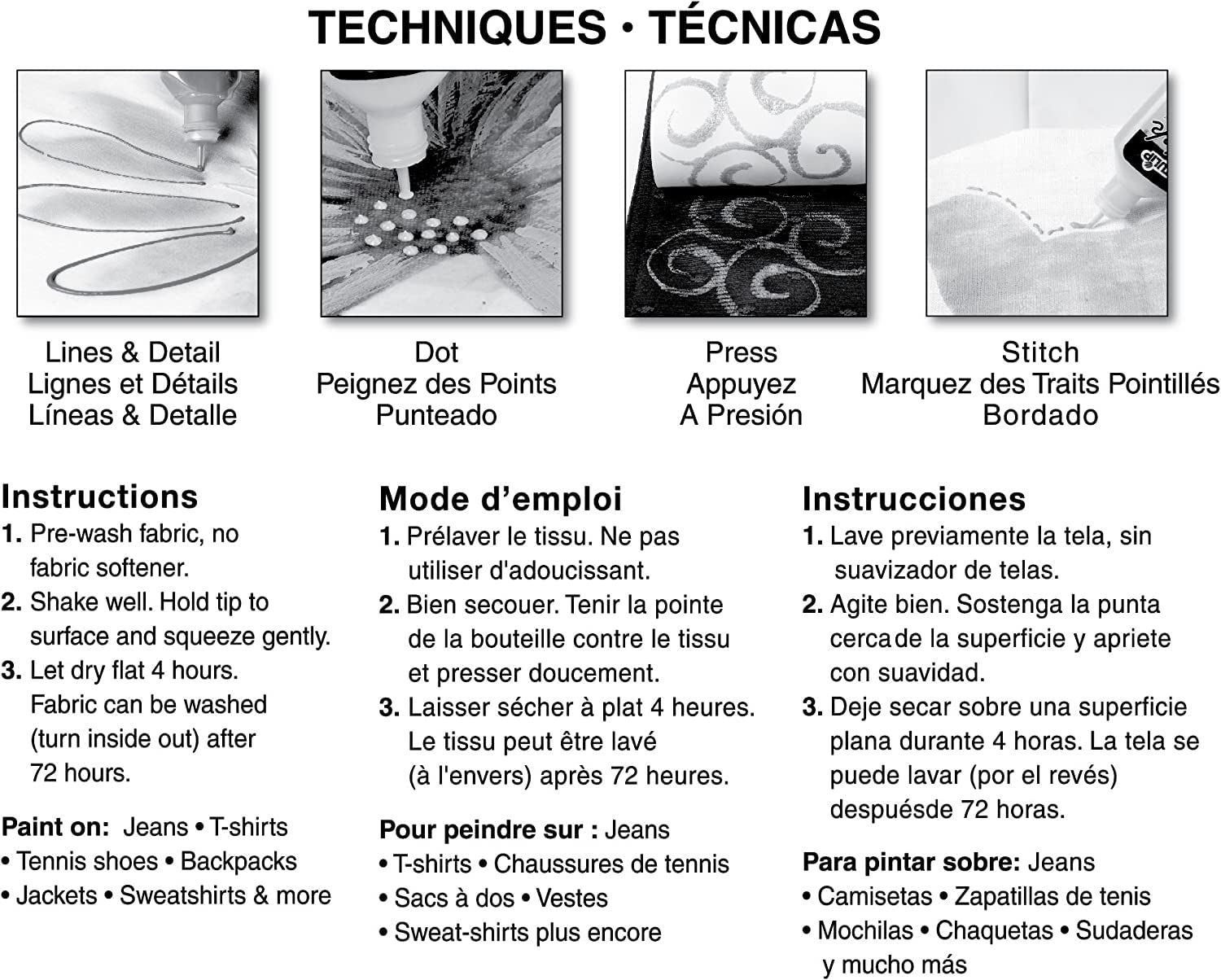 TECHNIQUES • TÉCNICAS

Lines & Detail
Lignes et Détails
Líneas & Detalle

Dot
Peignez des Points
Punteado

Press
Appuyez
A Presión

Stitch
Marquez des Traits Pointillés
Bordado

Instructions
1. Pre-wash fabric, no fabric softener.
2. Shake well. Hold tip to surface and squeeze gently.
3. Let dry flat 4 hours. Fabric can be washed (turn inside out) after 72 hours.

Paint on: Jeans • T-shirts • Tennis shoes • Backpacks • Jackets • Sweatshirts & more

Mode d'emploi
1. Prélaver le tissu. Ne pas utiliser d'adoucissant.
2. Bien secouer. Tenir la pointe de la bouteille contre le tissu et presser doucement.
3. Laisser sécher à plat 4 heures. Le tissu peut être lavé (à l'envers) après 72 heures.

Pour peindre sur : Jeans • T-shirts • Chaussures de tennis • Sacs à dos • Vestes • Sweat-shirts plus encore

Instrucciones
1. Lave previamente la tela, sin suavizador de telas.
2. Agite bien. Sostenga la punta cercade la superficie y apriete con suavidad.
3. Deje secar sobre una superficie plana durante 4 horas. La tela se puede lavar (por el revés) despuésde 72 horas.

Para pintar sobre: Jeans • Camisetas • Zapatillas de tenis • Mochilas • Chaquetas • Sudaderas y mucho más