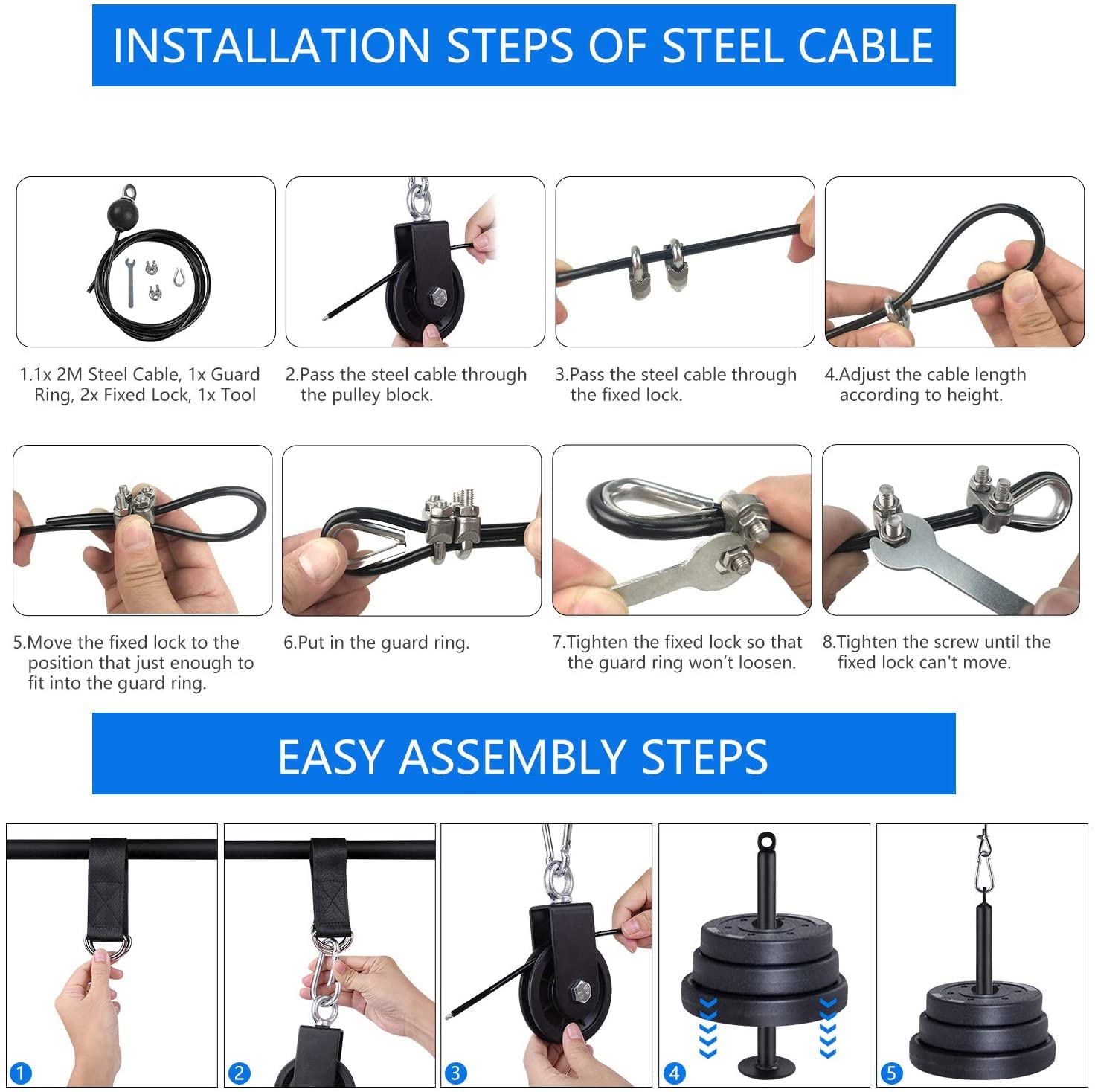 INSTALLATION STEPS OF STEEL CABLE

1.1x 2M Steel Cable, 1x Guard Ring, 2x Fixed Lock, 1x Tool

2.Pass the steel cable through the pulley block.

3.Pass the steel cable through the fixed lock.

4.Adjust the cable length according to height.

5.Move the fixed lock to the position that just enough to fit into the guard ring.

6.Put in the guard ring.

7.Tighten the fixed lock so that the guard ring won't loosen.

8.Tighten the screw until the fixed lock can't move.

EASY ASSEMBLY STEPS

1

2

3

4

5