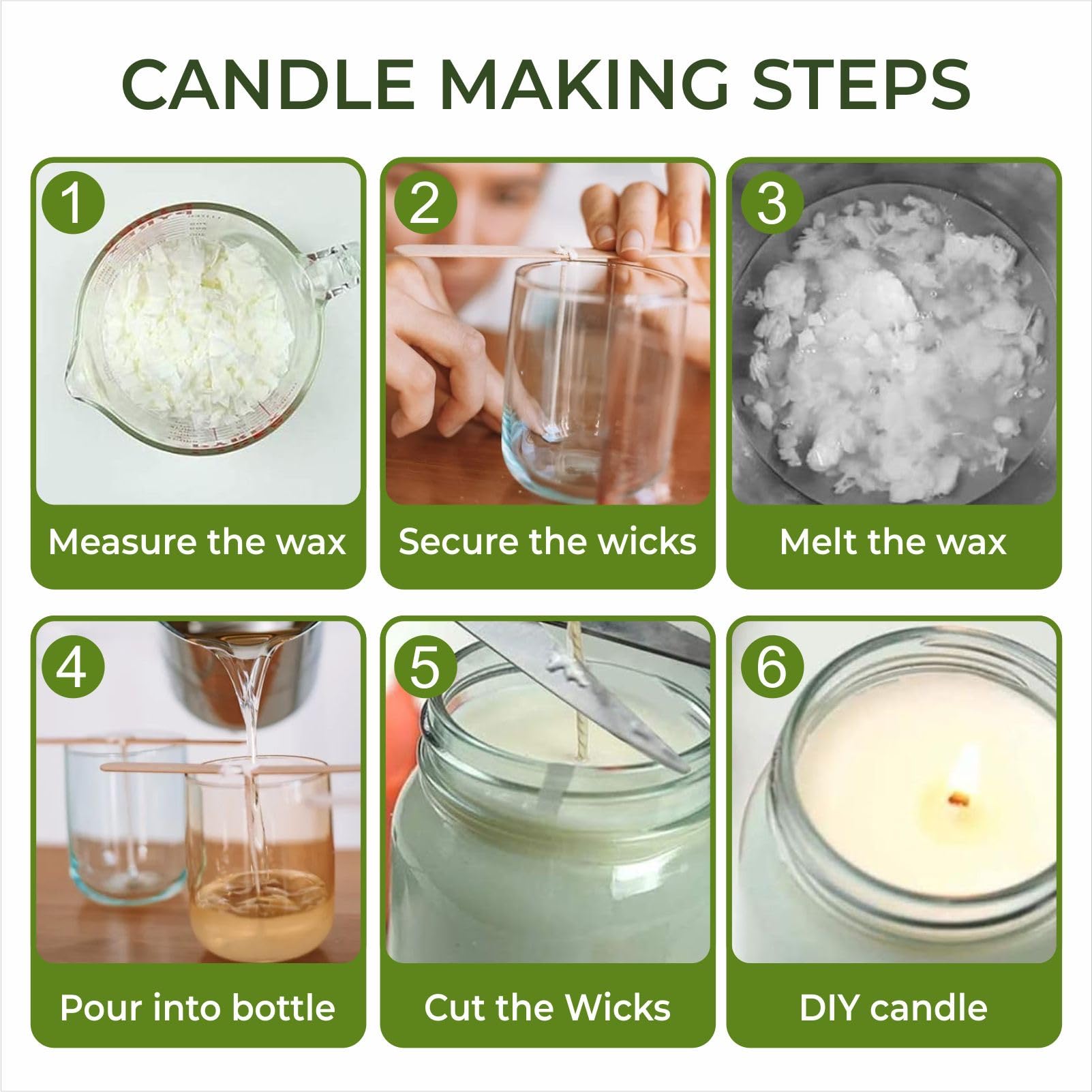 CANDLE MAKING STEPS

1
Measure the wax

2
Secure the wicks

3
Melt the wax

4
Pour into bottle

5
Cut the Wicks

6
DIY candle