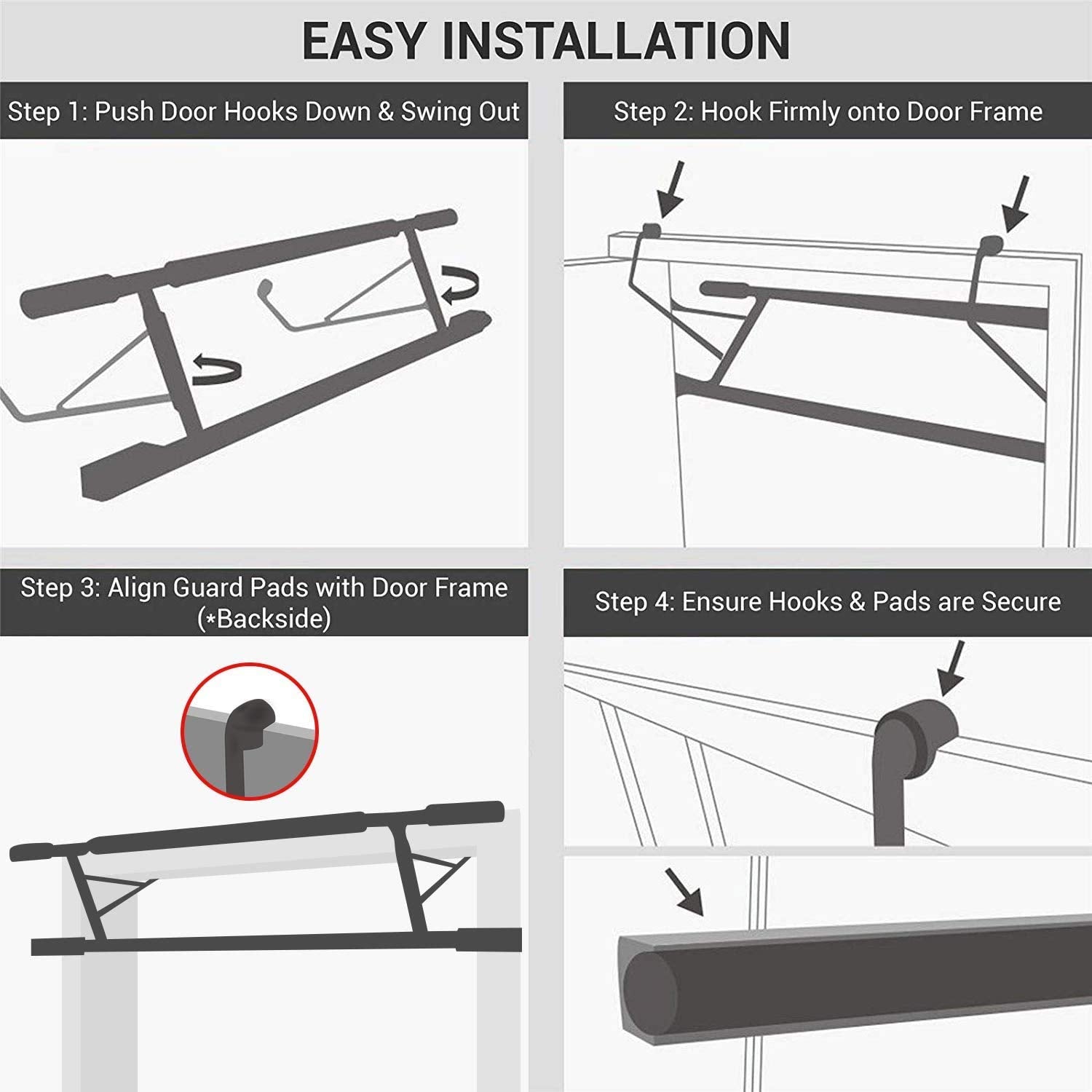 EASY INSTALLATION

Step 1: Push Door Hooks Down & Swing Out

Step 2: Hook Firmly onto Door Frame

Step 3: Align Guard Pads with Door Frame (*Backside)

Step 4: Ensure Hooks & Pads are Secure