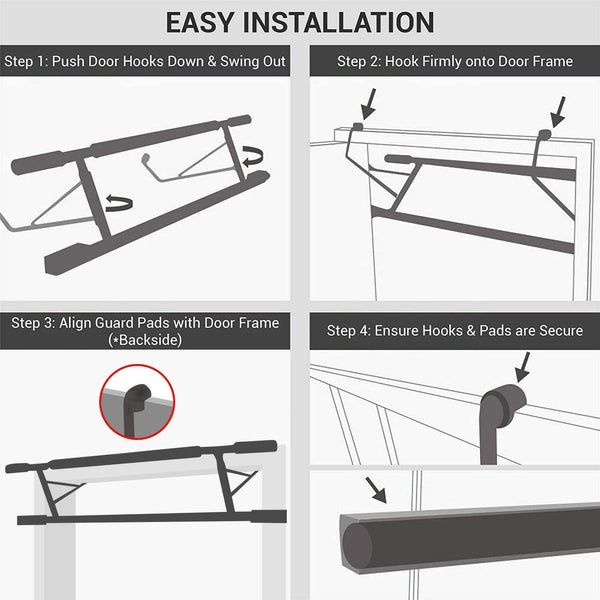 EASY INSTALLATION

Step 1: Push Door Hooks Down & Swing Out

Step 2: Hook Firmly onto Door Frame

Step 3: Align Guard Pads with Door Frame (*Backside)

Step 4: Ensure Hooks & Pads are Secure