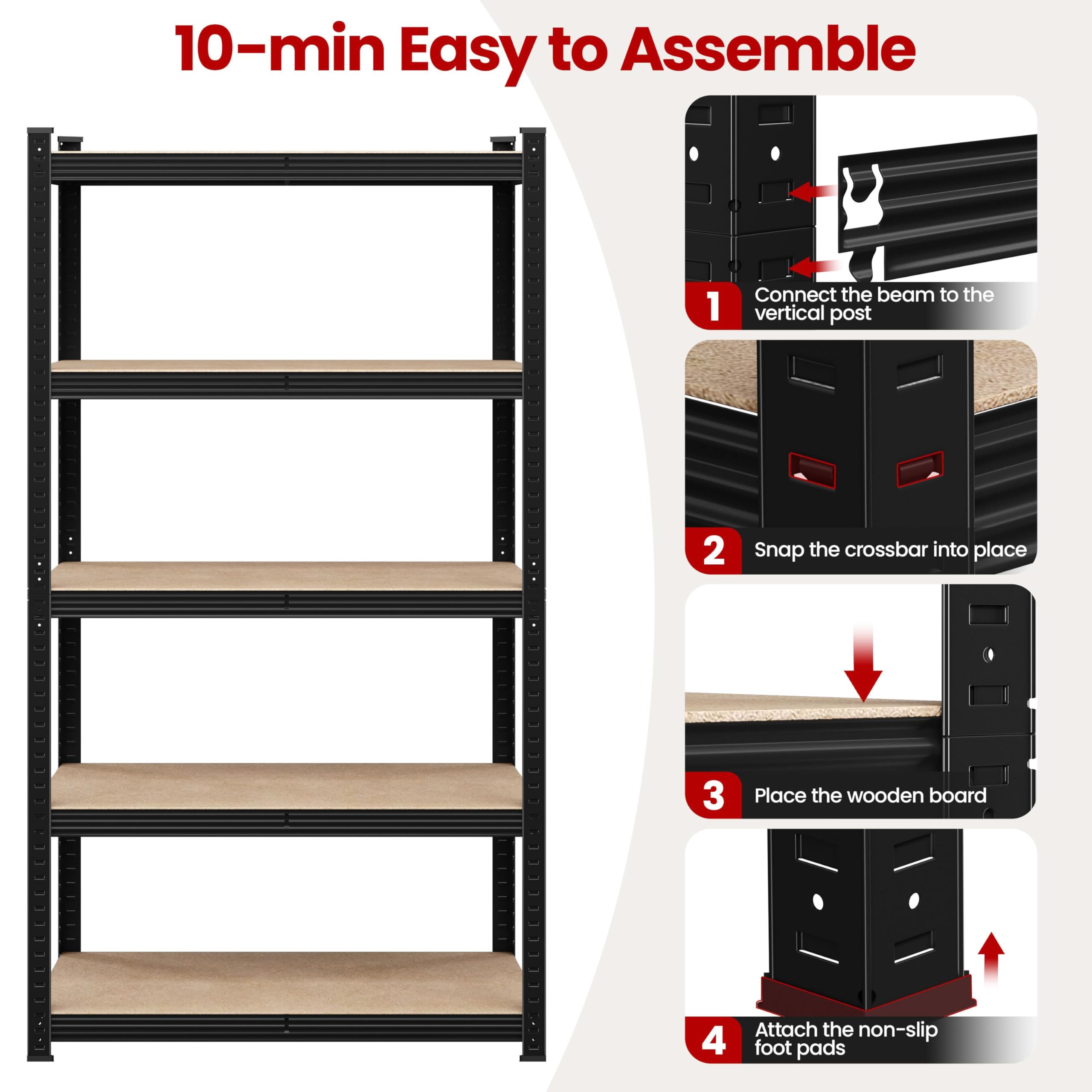 10-min Easy to Assemble

1 Connect the beam to the vertical post

2 Snap the crossbar into place

3 Place the wooden board

4 Attach the non-slip foot pads