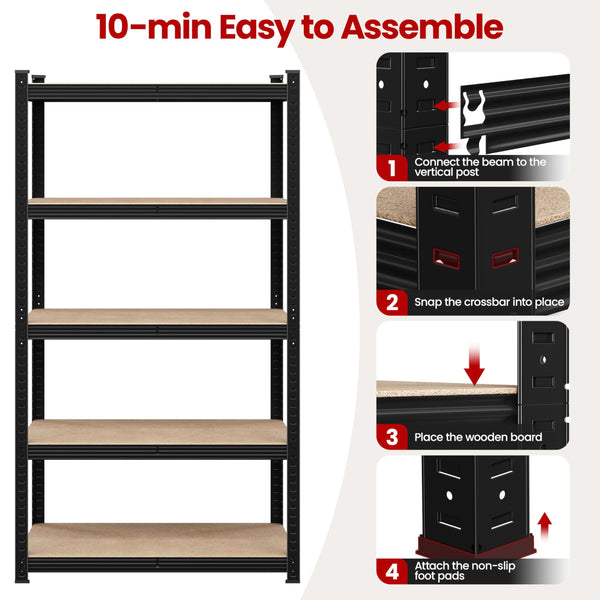 10-min Easy to Assemble

1 Connect the beam to the vertical post

2 Snap the crossbar into place

3 Place the wooden board

4 Attach the non-slip foot pads