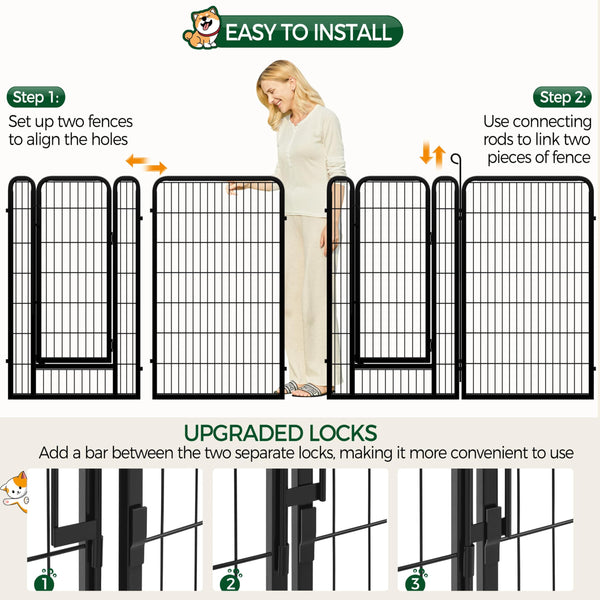 EASY TO INSTALL

Step 1:
Set up two fences to align the holes

Step 2:
Use connecting rods to link two pieces of fence

UPGRADED LOCKS
Add a bar between the two separate locks, making it more convenient to use

1

2

3