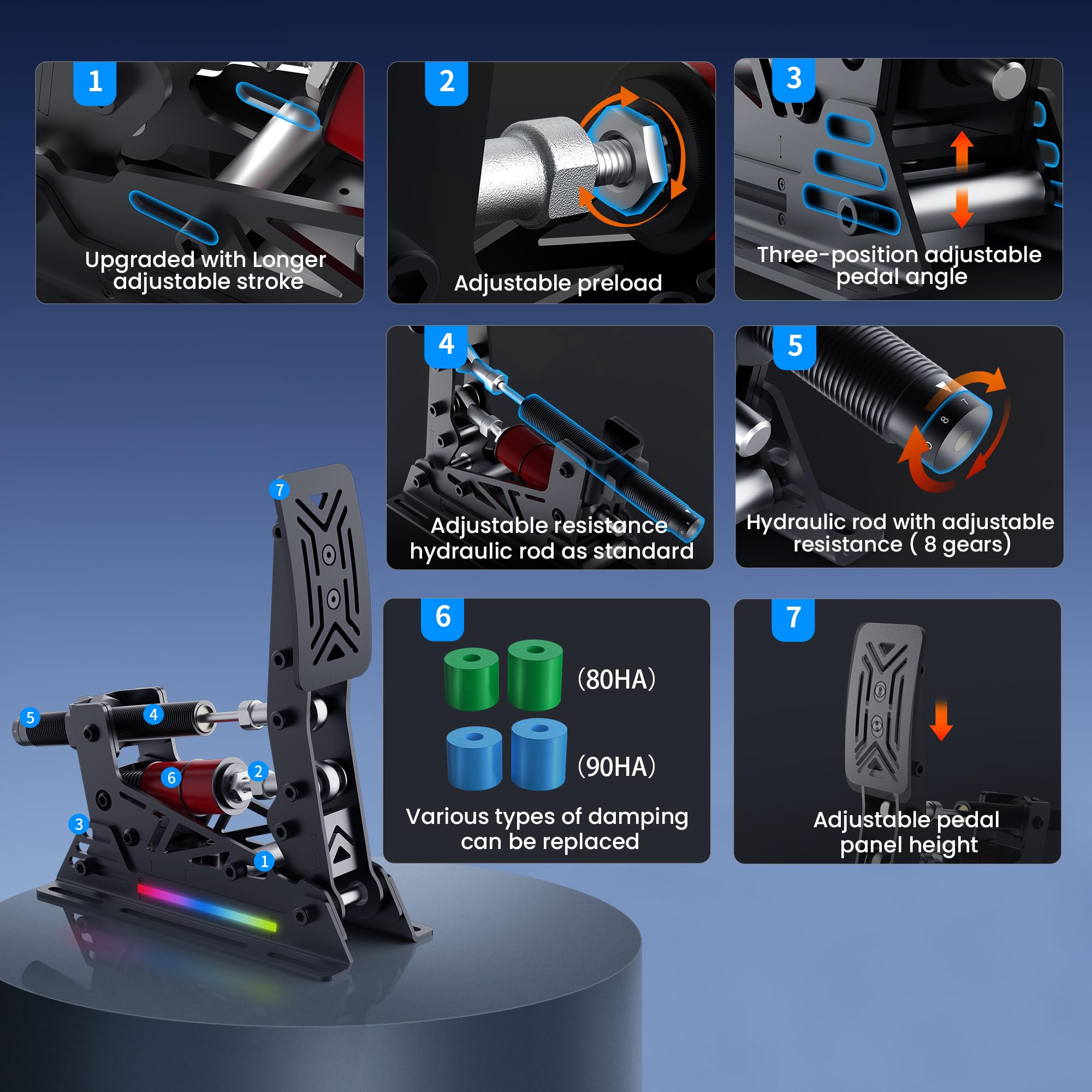 1
Upgraded with Longer adjustable stroke

2
Adjustable preload

3
Three-position adjustable pedal angle

4
Adjustable resistance hydraulic rod as standard

5
7
8
Hydraulic rod with adjustable resistance ( 8 gears)

6
(80HA)
(90HA)
Various types of damping can be replaced

7
Adjustable pedal panel height

7
5
4
6
2
3
1