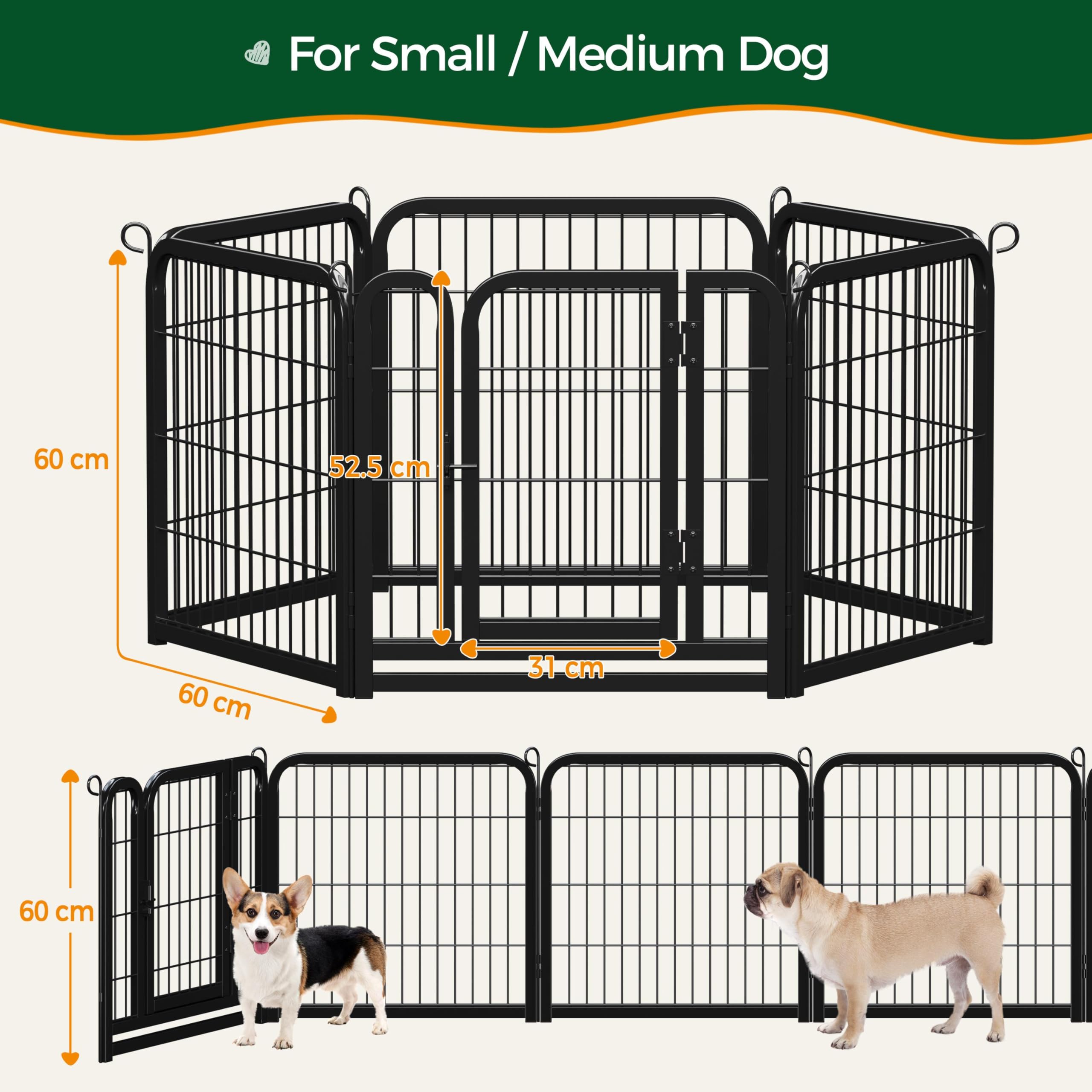 For Small / Medium Dog

60 cm

52.5 cm

31 cm

60 cm

60 cm