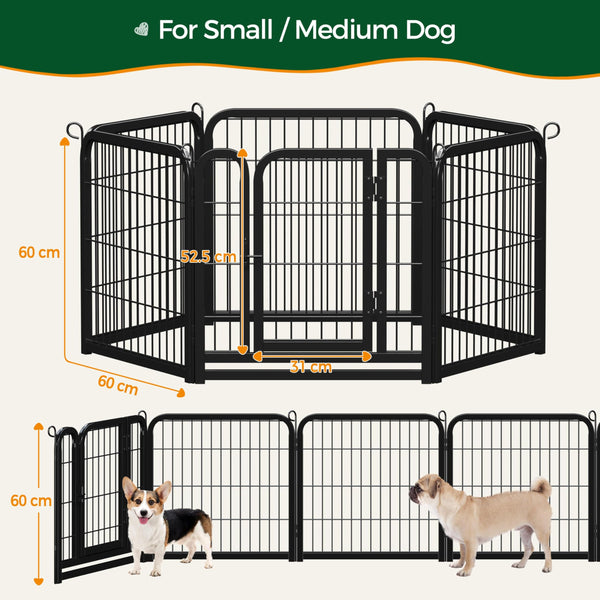 For Small / Medium Dog

60 cm

52.5 cm

31 cm

60 cm

60 cm