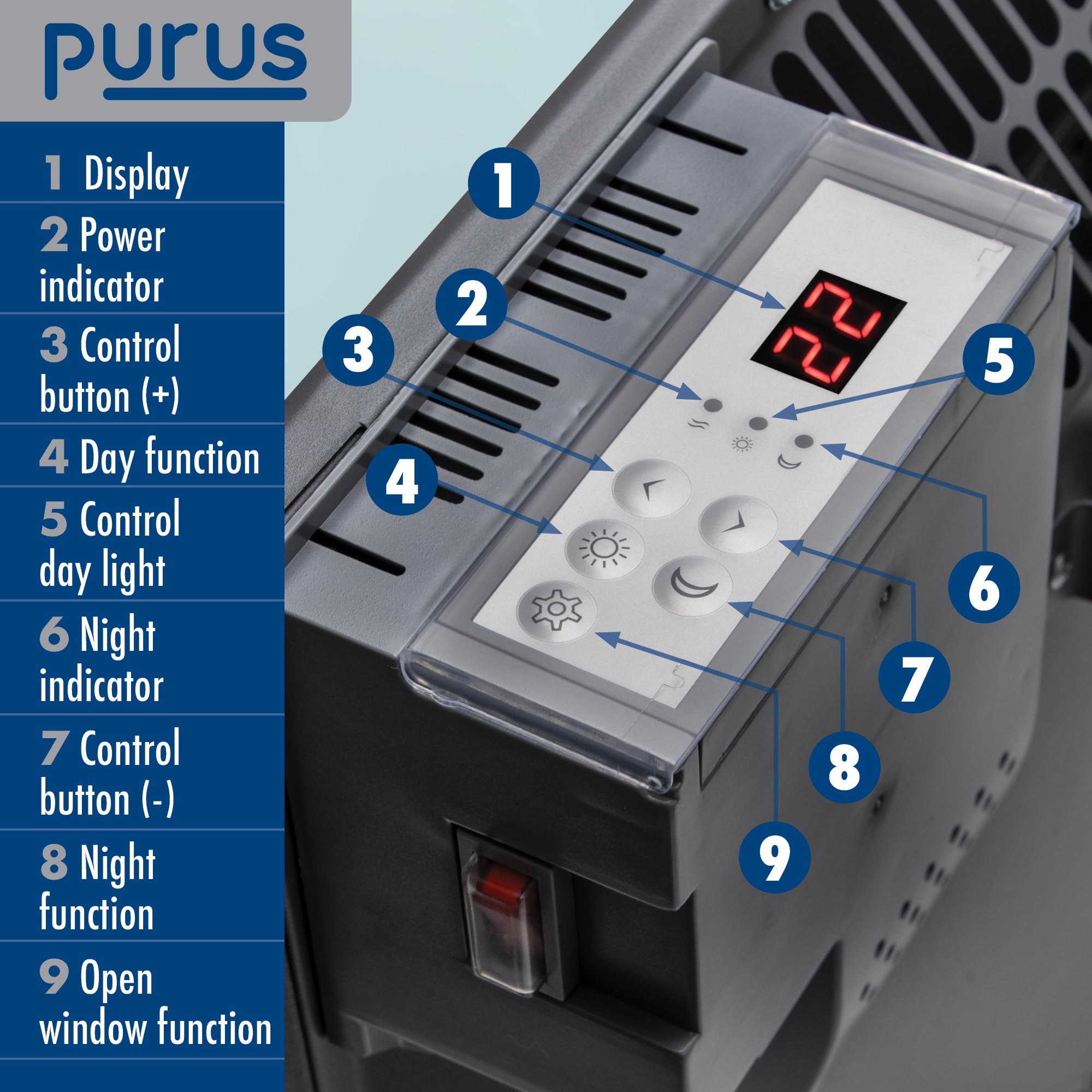 purus

1 Display

2 Power indicator

3 Control button (+)

4 Day function

5 Control day light

6 Night indicator

7 Control button (-)

8 Night function

9 Open window function

1

2

3

4

5

6

7

8

9

22