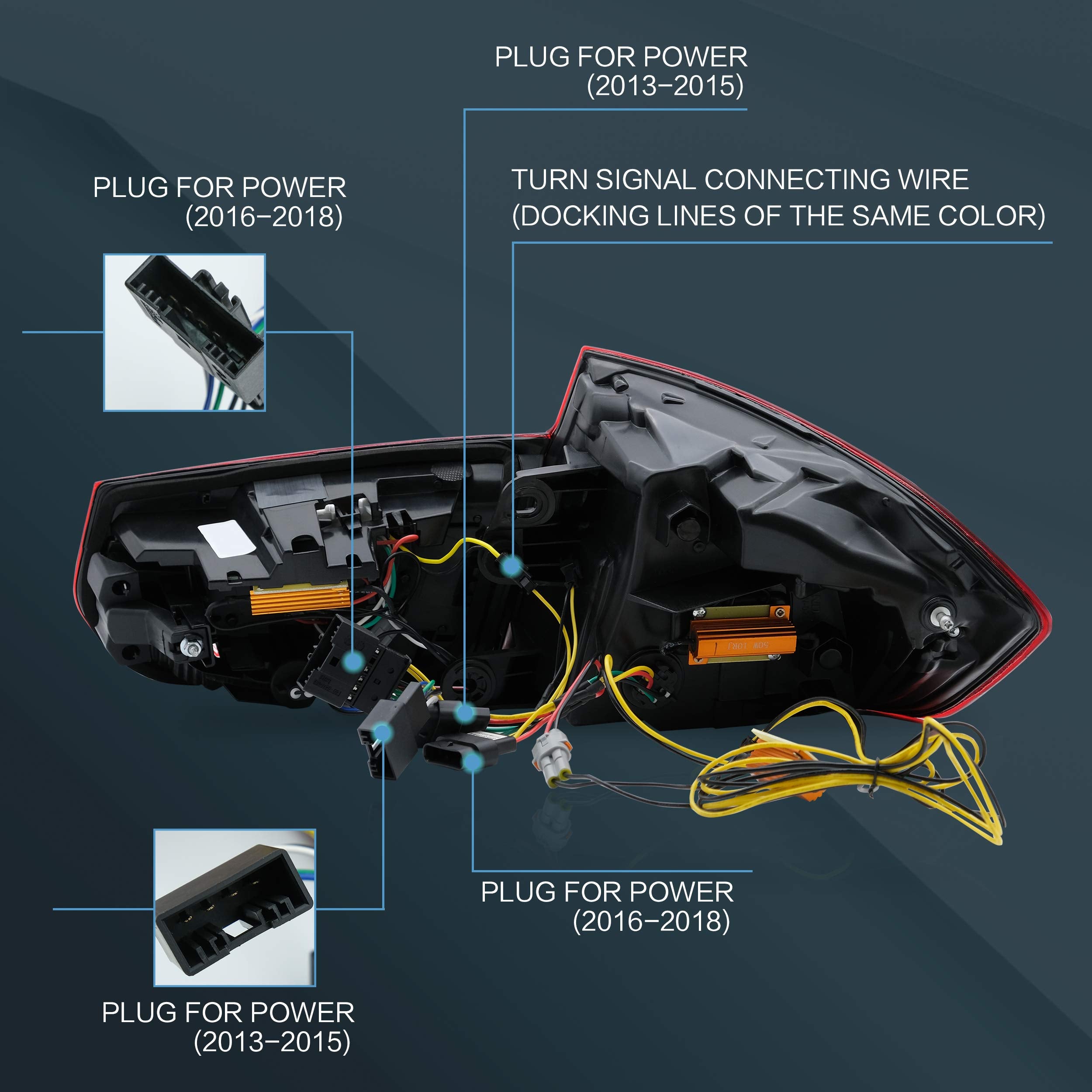 PLUG FOR POWER
(2013−2015)

PLUG FOR POWER
(2016−2018)

TURN SIGNAL CONNECTING WIRE
(DOCKING LINES OF THE SAME COLOR)

50W 10RJ

PLUG FOR POWER
(2016−2018)

PLUG FOR POWER
(2013−2015)