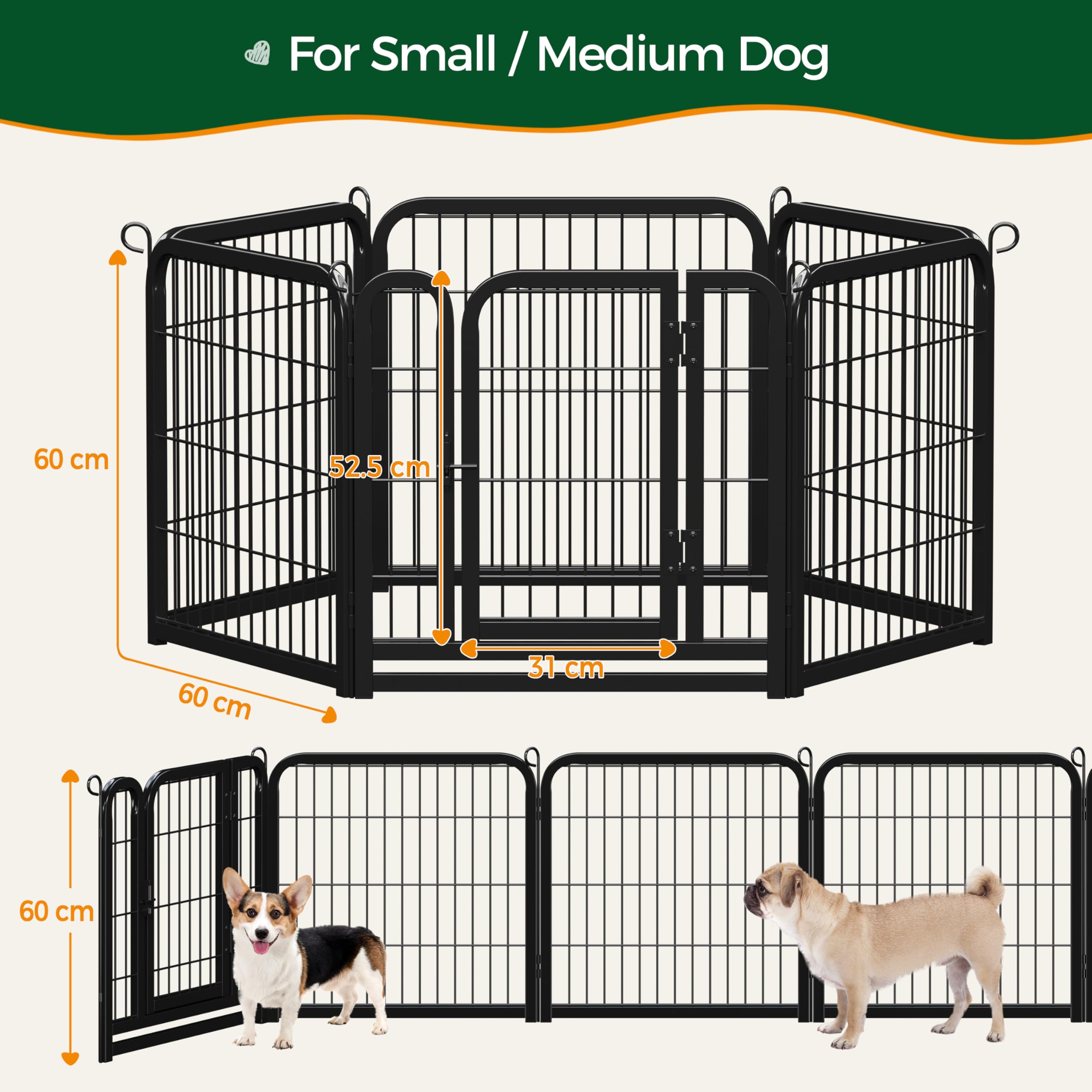 For Small / Medium Dog

60 cm

52.5 cm

31 cm

60 cm

60 cm