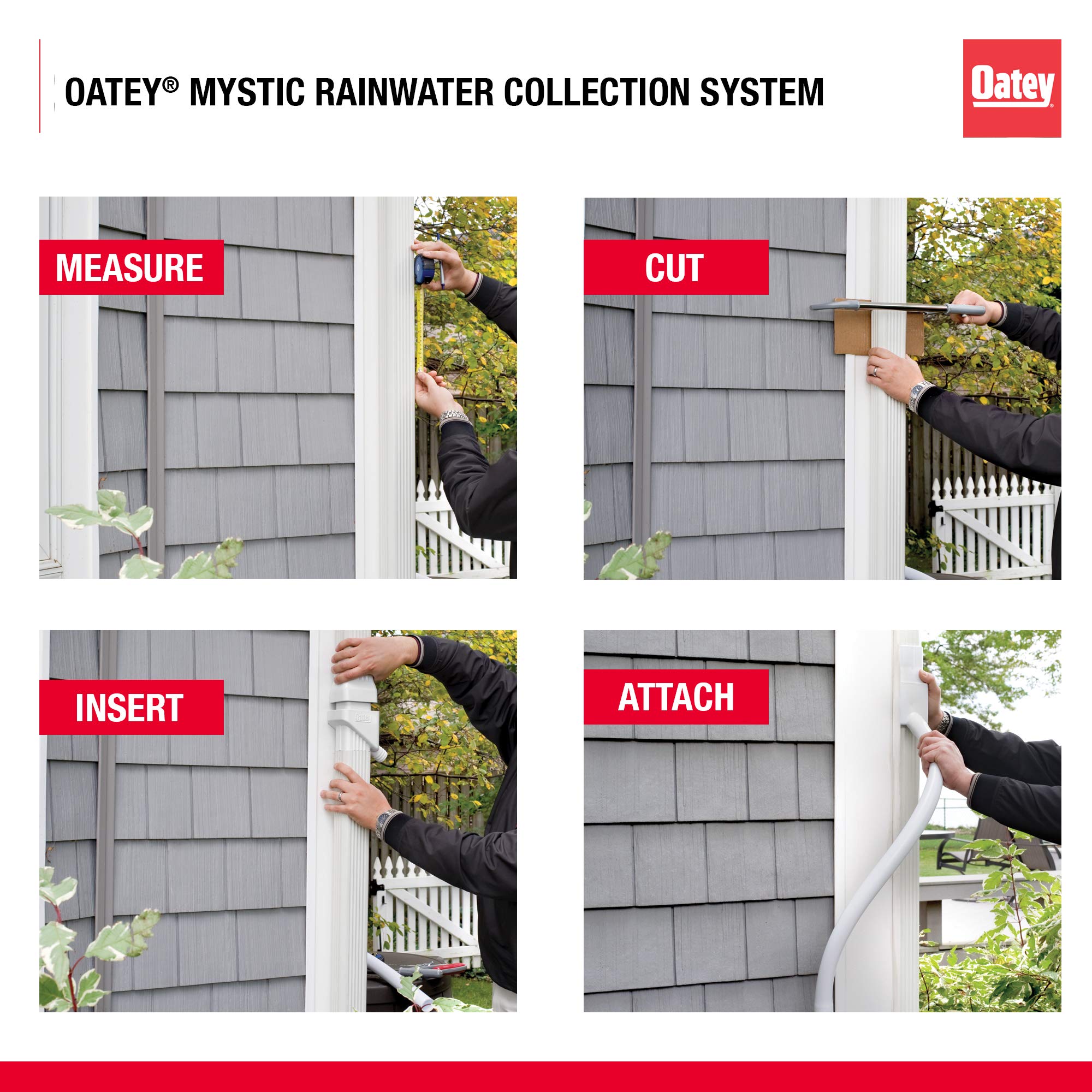 OATEY® MYSTIC RAINWATER COLLECTION SYSTEM

Oatey®

MEASURE

CUT

INSERT

Oatey

ATTACH