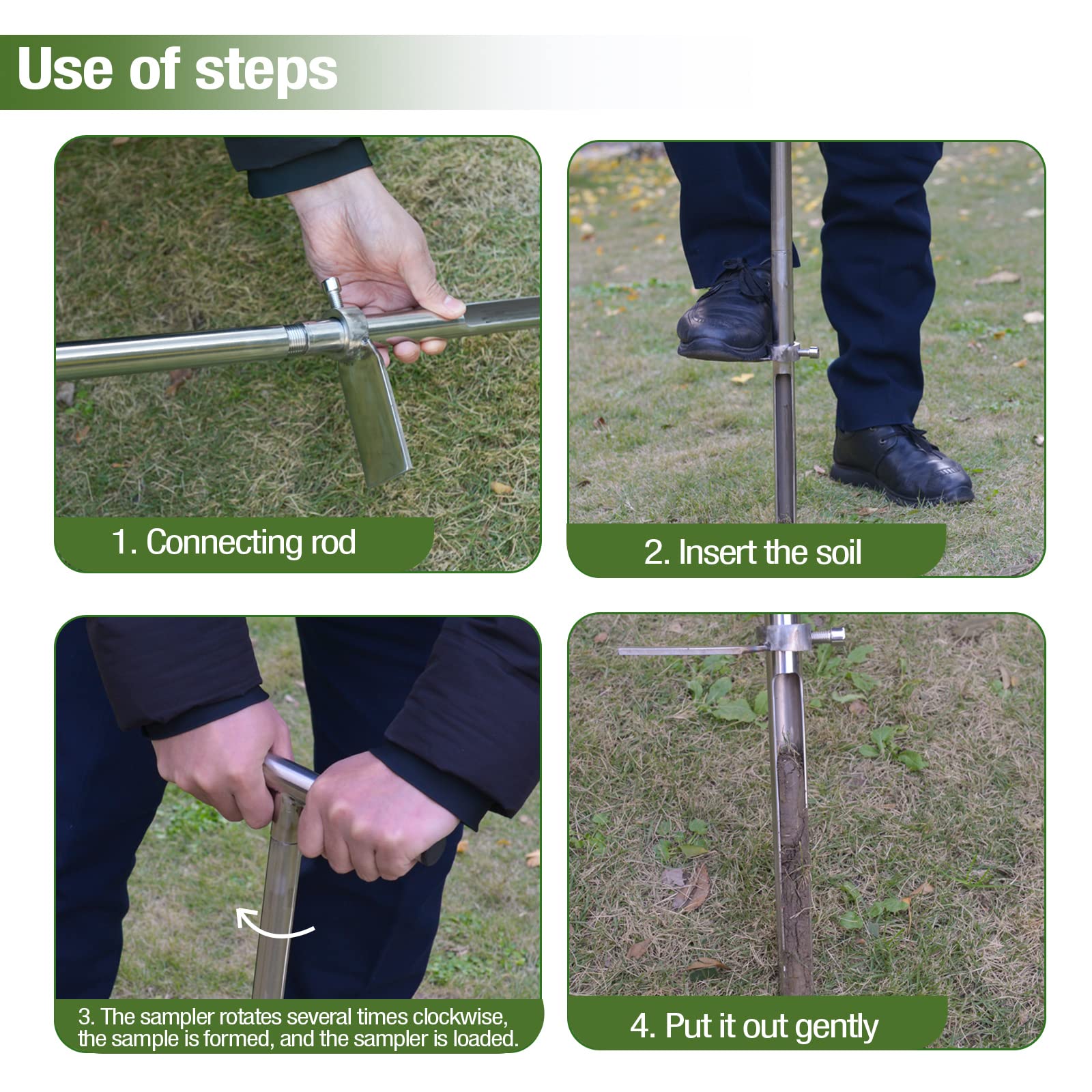 Use of steps

1. Connecting rod

2. Insert the soil

3. The sampler rotates several times clockwise, the sample is formed, and the sampler is loaded.

4. Put it out gently