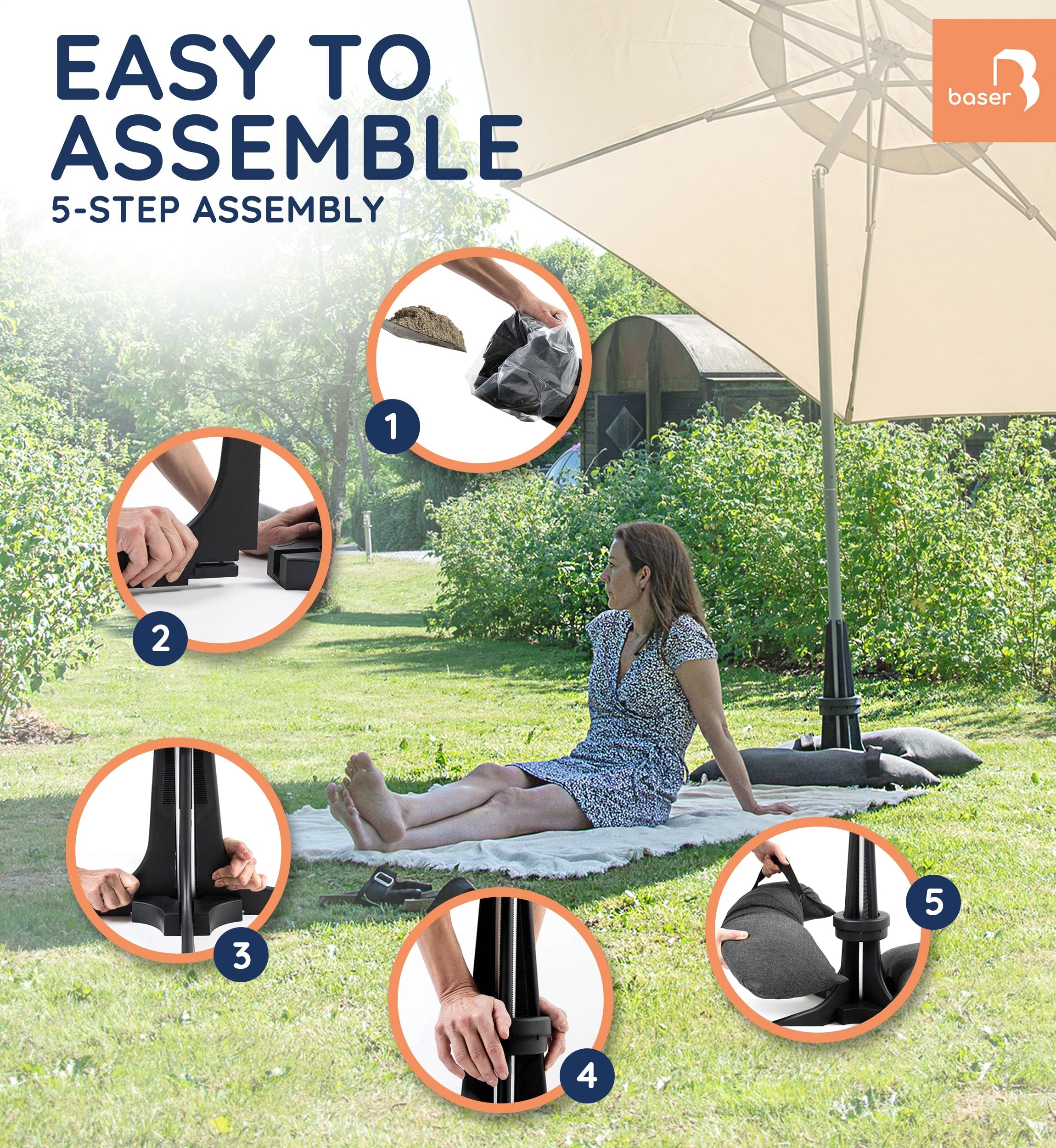 EASY TO ASSEMBLE
5-STEP ASSEMBLY

baser

1

2

3

4

5