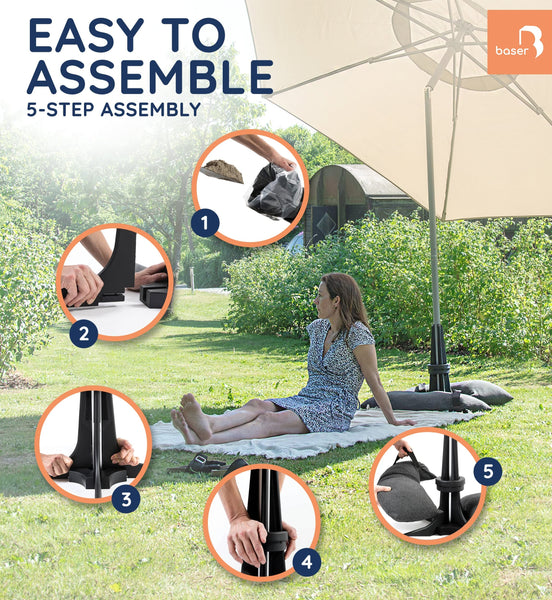 EASY TO ASSEMBLE
5-STEP ASSEMBLY

baser

1

2

3

4

5