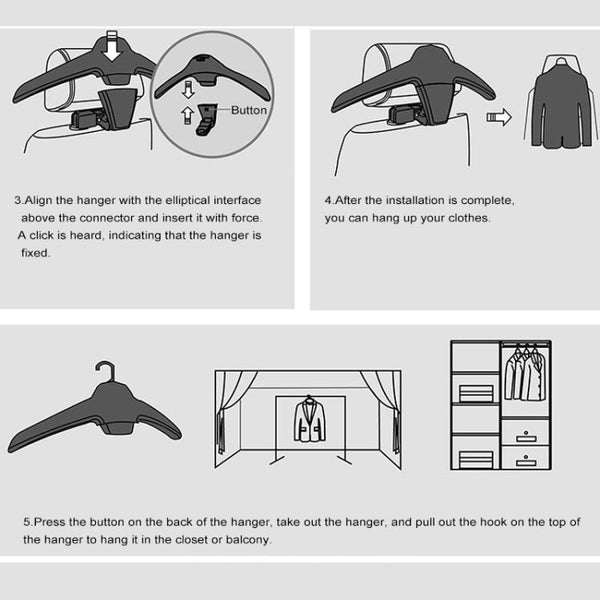 Button

3.Align the hanger with the elliptical interface above the connector and insert it with force. A click is heard, indicating that the hanger is fixed.

4.After the installation is complete, you can hang up your clothes.

5.Press the button on the back of the hanger, take out the hanger, and pull out the hook on the top of the hanger to hang it in the closet or balcony.