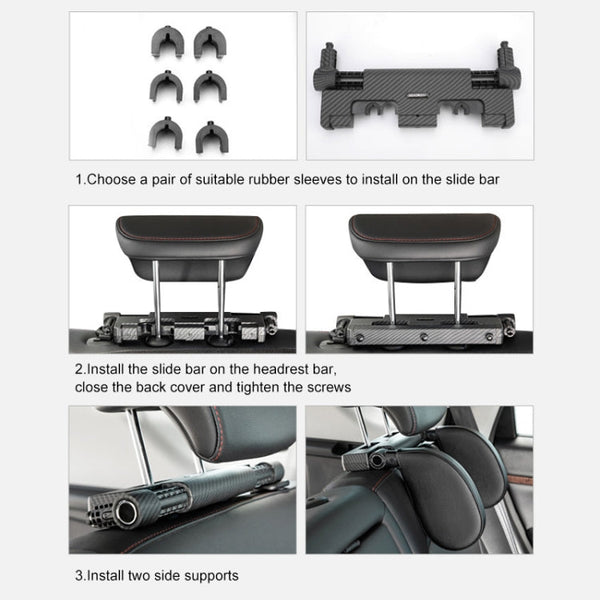 1.Choose a pair of suitable rubber sleeves to install on the slide bar

2.Install the slide bar on the headrest bar, close the back cover and tighten the screws

3.Install two side supports