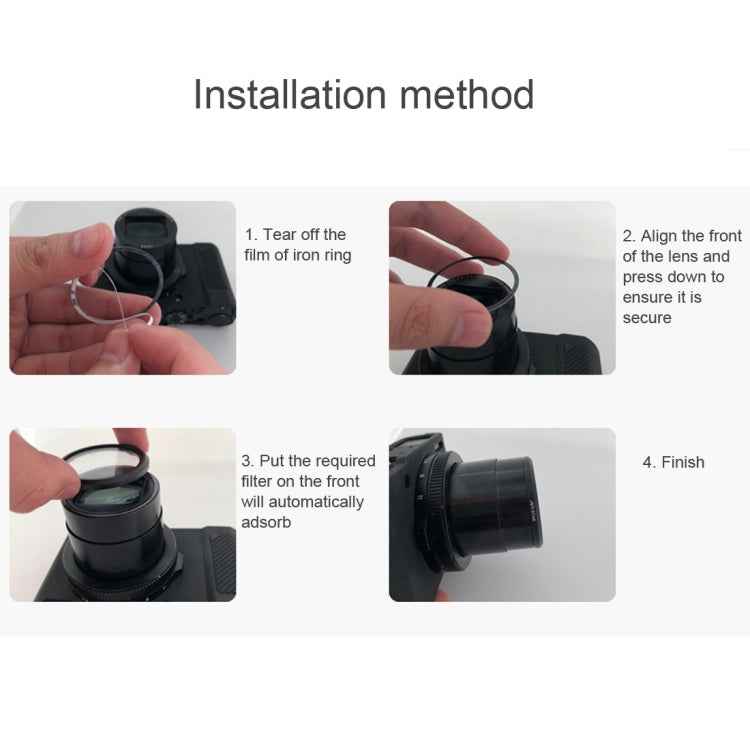 Installation method

1. Tear off the film of iron ring

2. Align the front of the lens and press down to ensure it is secure

3. Put the required filter on the front will automatically adsorb

4. Finish