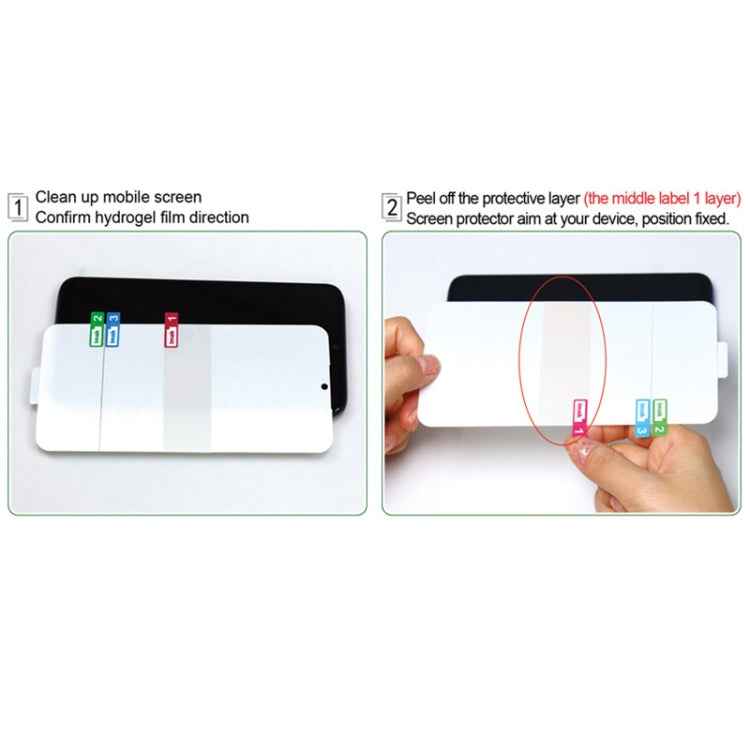 1 Clean up mobile screen
Confirm hydrogel film direction

2 3 1

2 Peel off the protective layer (the middle label 1 layer)
Screen protector aim at your device, position fixed.

1 3 2