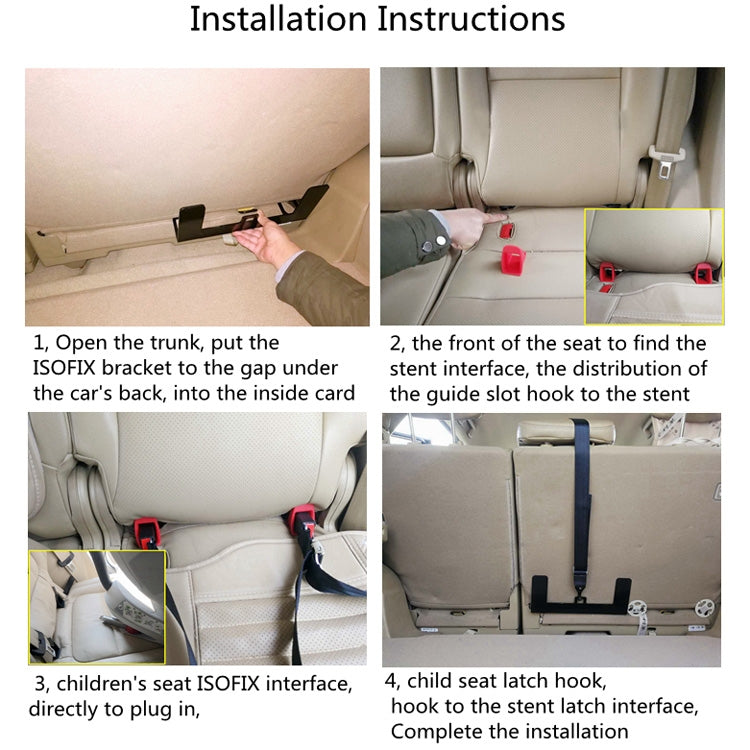 Installation Instructions

1, Open the trunk, put the ISOFIX bracket to the gap under the car's back, into the inside card

2, the front of the seat to find the stent interface, the distribution of the guide slot hook to the stent

3, children's seat ISOFIX interface, directly to plug in,

4, child seat latch hook, hook to the stent latch interface, Complete the installation