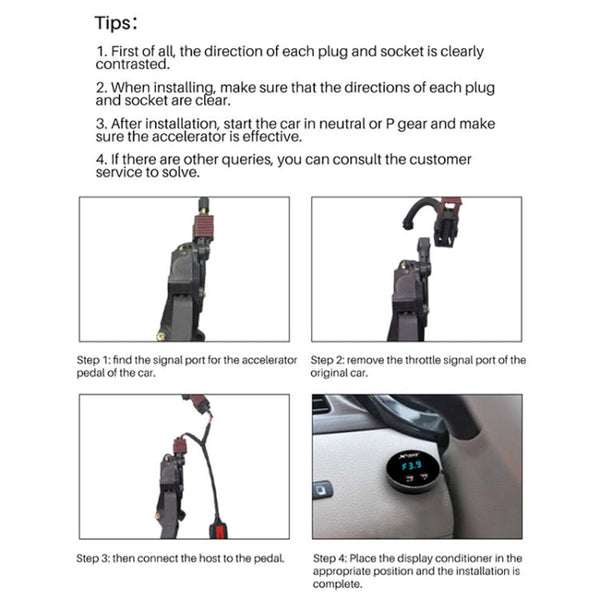 Tips:

1. First of all, the direction of each plug and socket is clearly contrasted.

2. When installing, make sure that the directions of each plug and socket are clear.

3. After installation, start the car in neutral or P gear and make sure the accelerator is effective.

4. If there are other queries, you can consult the customer service to solve.

Step 1: find the signal port for the accelerator pedal of the car.

Step 2: remove the throttle signal port of the original car.

Step 3: then connect the host to the pedal.

F3.9

Step 4: Place the display conditioner in the appropriate position and the installation is complete.