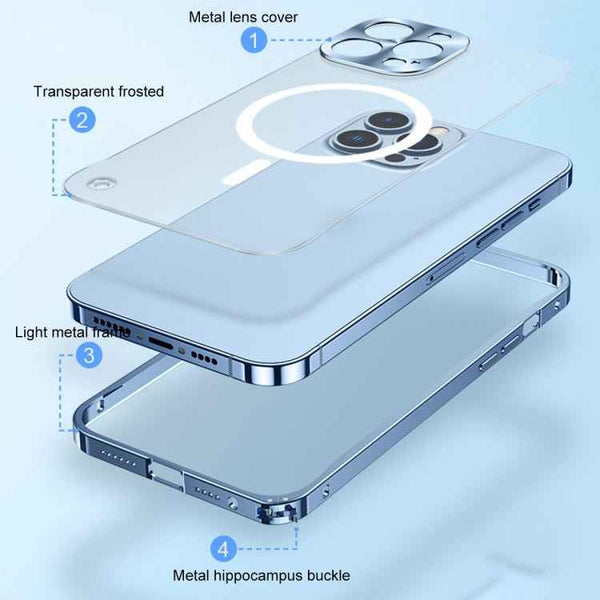 Metal lens cover
1

Transparent frosted
2

Light metal frame
3

4
Metal hippocampus buckle