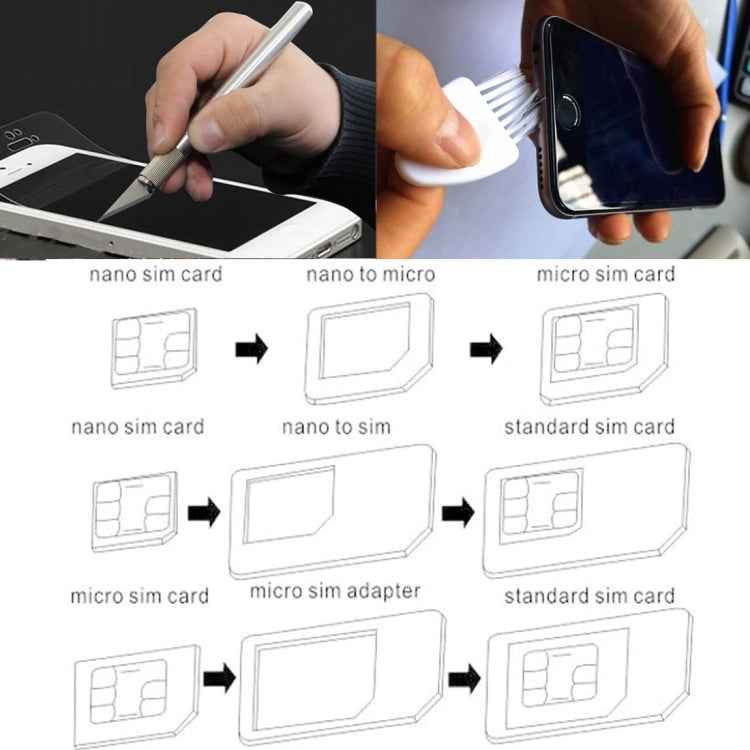 nano sim card

nano to micro

micro sim card

nano sim card

nano to sim

standard sim card

micro sim card

micro sim adapter

standard sim card