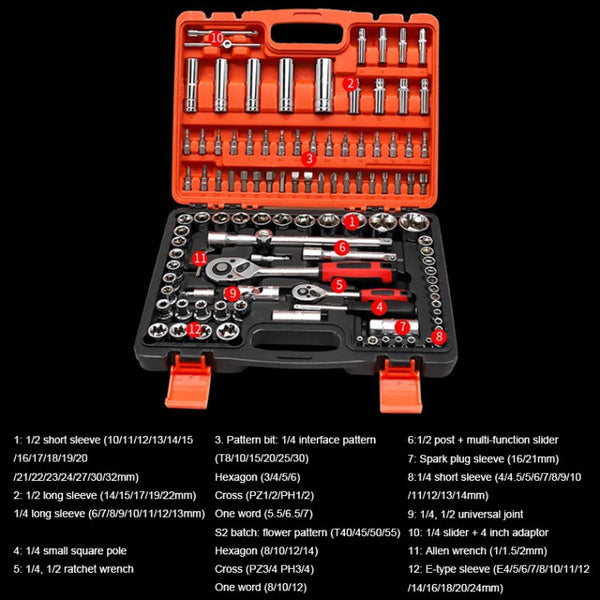 10
2
3
1
6
11
5
9
4
7
12
8

1: 1/2 short sleeve (10/11/12/13/14/15 /16/17/18/19/20 /21/22/23/24/27/30/32mm)
2: 1/2 long sleeve (14/15/17/19/22mm)
1/4 long sleeve (6/7/8/9/10/11/12/13mm)

4: 1/4 small square pole
5: 1/4, 1/2 ratchet wrench

3. Pattern bit: 1/4 interface pattern (T8/10/15/20/25/30)
Hexagon (3/4/5/6)
Cross (PZ1/2/PH1/2)
One word (5.5/6.5/7)
S2 batch: flower pattern (T40/45/50/55)
Hexagon (8/10/12/14)
Cross (PZ3/4 PH3/4)
One word (8/10/12)

6:1/2 post + multi-function slider
7: Spark plug sleeve (16/21mm)
8:1/4 short sleeve (4/4.5/5/6/7/8/9/10 /11/12/13/14mm)
9: 1/4, 1/2 universal joint
10: 1/4 slider + 4 inch adaptor
11: Allen wrench (1/1.5/2mm)
12: E-type sleeve (E4/5/6/7/8/10/11/12 /14/16/18/20/24mm)