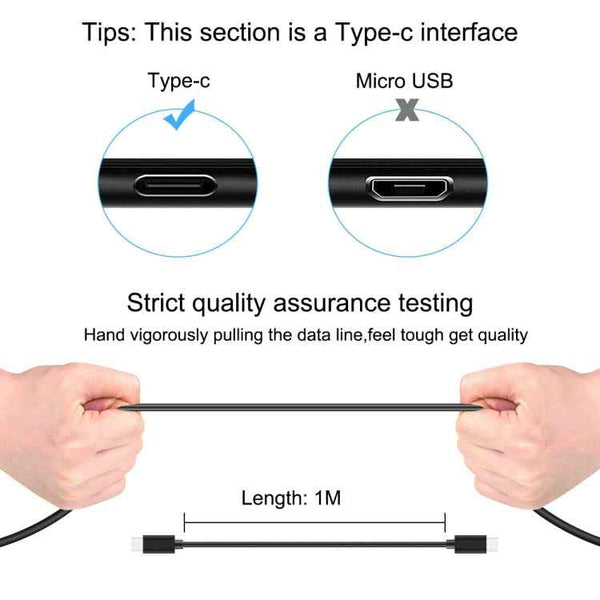 Tips: This section is a Type-c interface

Type-c

Micro USB

Strict quality assurance testing

Hand vigorously pulling the data line,feel tough get quality

Length: 1M