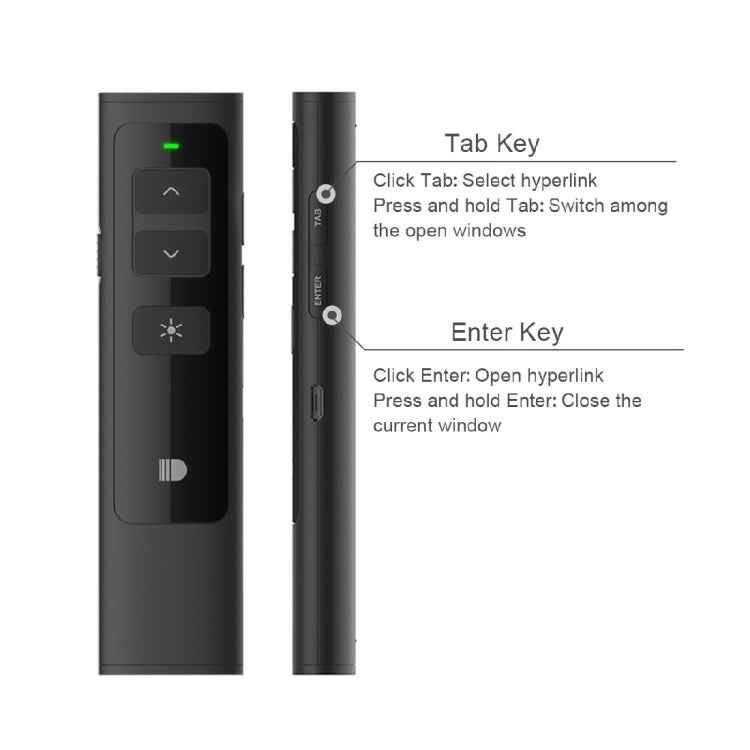 TAB

ENTER

Tab Key

Click Tab: Select hyperlink
Press and hold Tab: Switch among the open windows

Enter Key

Click Enter: Open hyperlink
Press and hold Enter: Close the current window