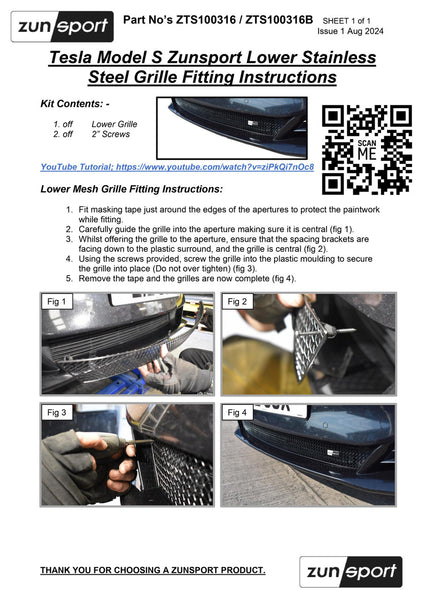 zunsport

Part No's ZTS100316 / ZTS100316B SHEET 1 of 1
Issue 1 Aug 2024

Tesla Model S Zunsport Lower Stainless Steel Grille Fitting Instructions

Kit Contents: -

1. off Lower Grille
2. off 2" Screws

SCAN ME

YouTube Tutorial; https://www.youtube.com/watch?v=ziPkQi7nOc8

Lower Mesh Grille Fitting Instructions:

1. Fit masking tape just around the edges of the apertures to protect the paintwork while fitting.
2. Carefully guide the grille into the aperture making sure it is central (fig 1).
3. Whilst offering the grille to the aperture, ensure that the spacing brackets are facing down to the plastic surround, and the grille is central (fig 2).
4. Using the screws provided, screw the grille into the plastic moulding to secure the grille into place (Do not over tighten) (fig 3).
5. Remove the tape and the grilles are now complete (fig 4).

Fig 1

Fig 2

Fig 3

Fig 4

THANK YOU FOR CHOOSING A ZUNSPORT PRODUCT.

zunsport