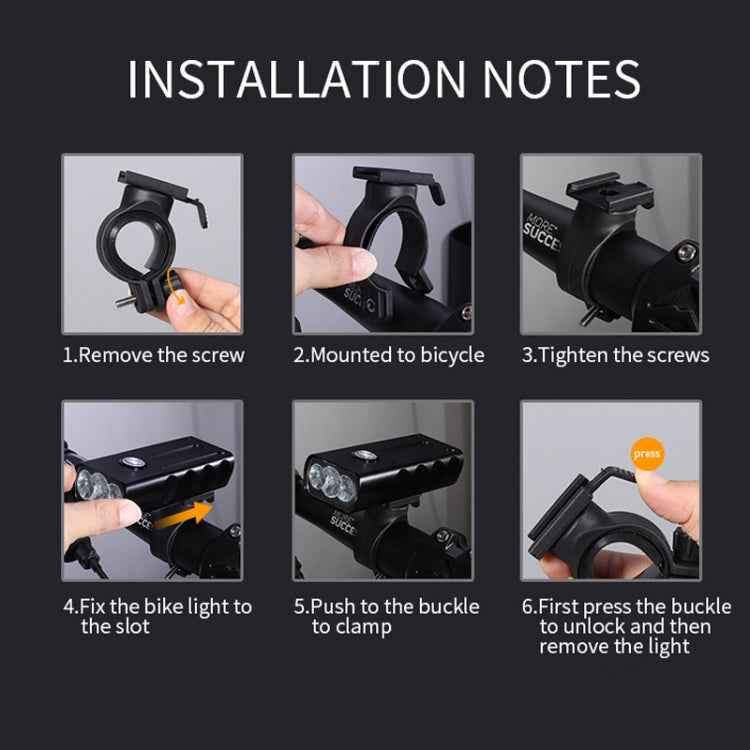 INSTALLATION NOTES

MORE SUCCE

1.Remove the screw

2.Mounted to bicycle

3.Tighten the screws

press

4.Fix the bike light to the slot

5.Push to the buckle to clamp

6.First press the buckle to unlock and then remove the light