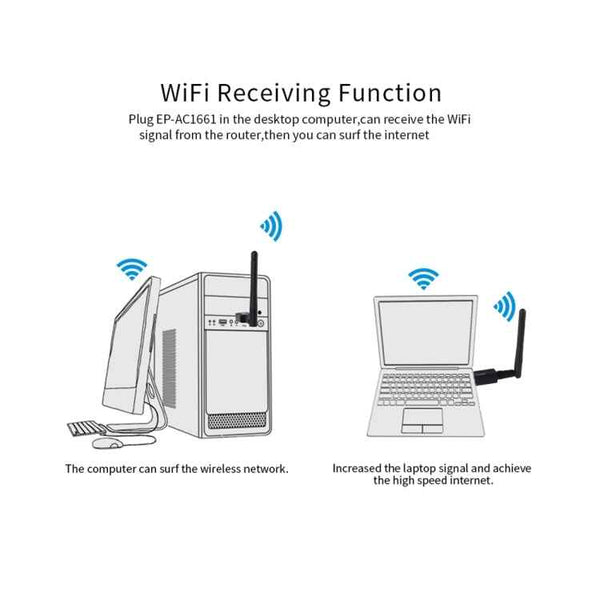 WiFi Receiving Function

Plug EP-AC1661 in the desktop computer,can receive the WiFi signal from the router,then you can surf the internet

The computer can surf the wireless network.

Increased the laptop signal and achieve the high speed internet.