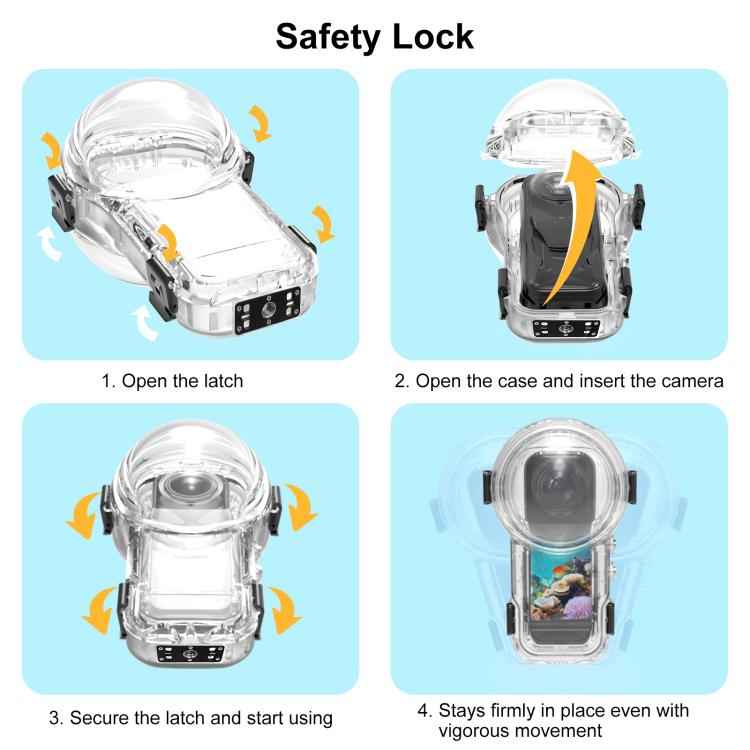 Safety Lock

1. Open the latch

2. Open the case and insert the camera

3. Secure the latch and start using

4. Stays firmly in place even with vigorous movement