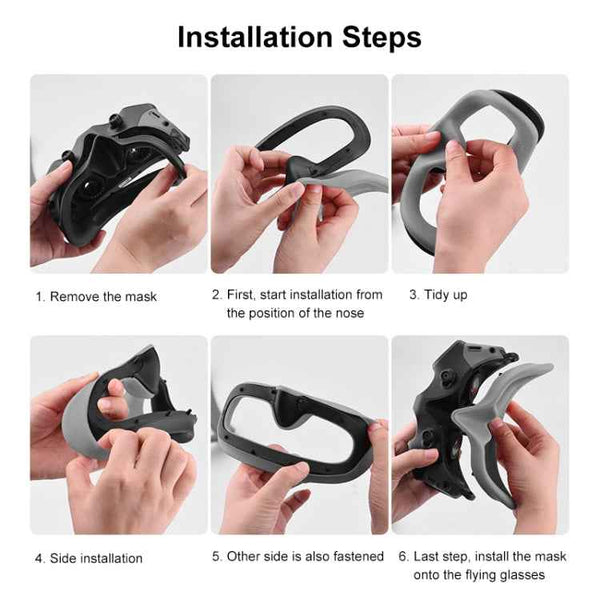 Installation Steps

1. Remove the mask

2. First, start installation from the position of the nose

3. Tidy up

4. Side installation

5. Other side is also fastened

6. Last step, install the mask onto the flying glasses