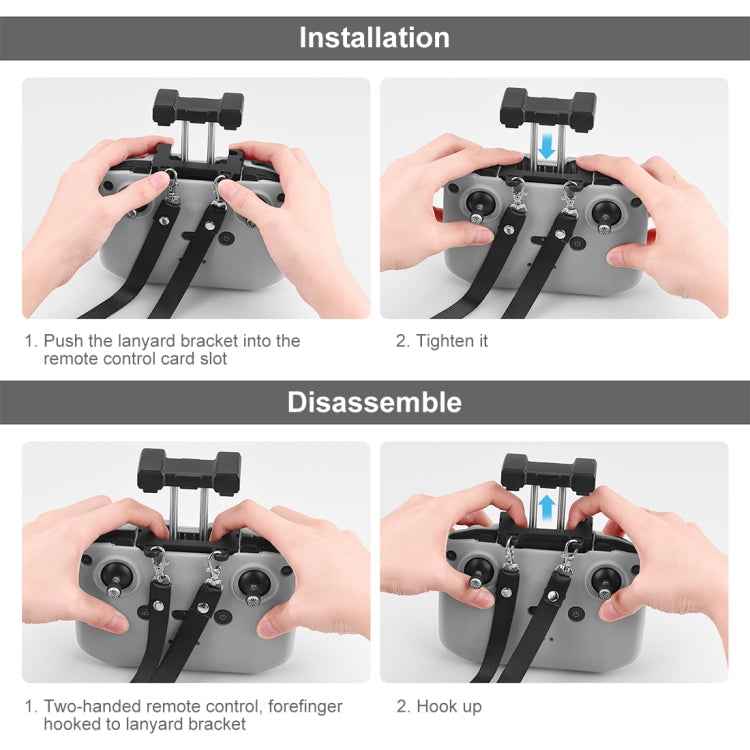 Installation

1. Push the lanyard bracket into the remote control card slot

2. Tighten it

Disassemble

1. Two-handed remote control, forefinger hooked to lanyard bracket

2. Hook up