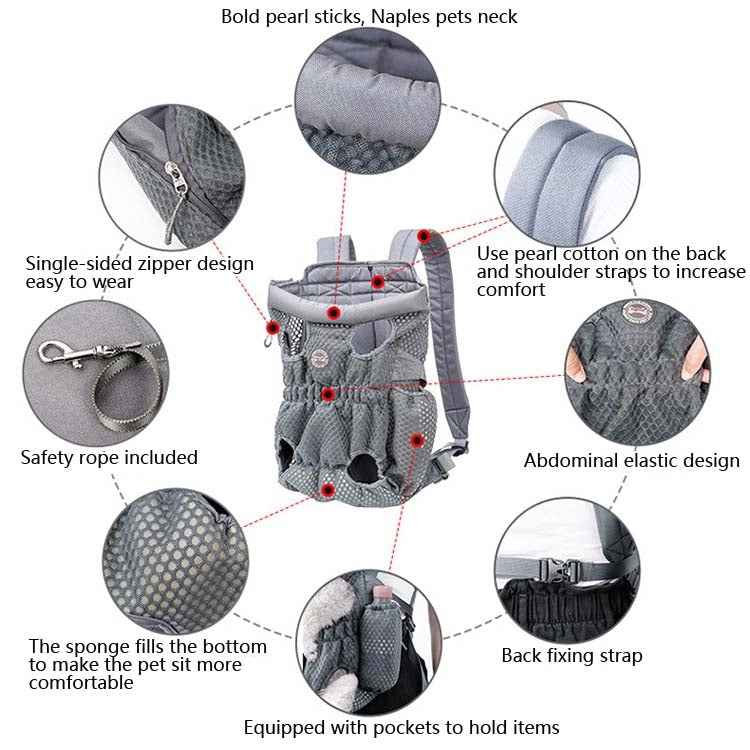 Bold pearl sticks, Naples pets neck

Single-sided zipper design easy to wear

Use pearl cotton on the back and shoulder straps to increase comfort

Safety rope included

Abdominal elastic design

The sponge fills the bottom to make the pet sit more comfortable

Back fixing strap

Equipped with pockets to hold items