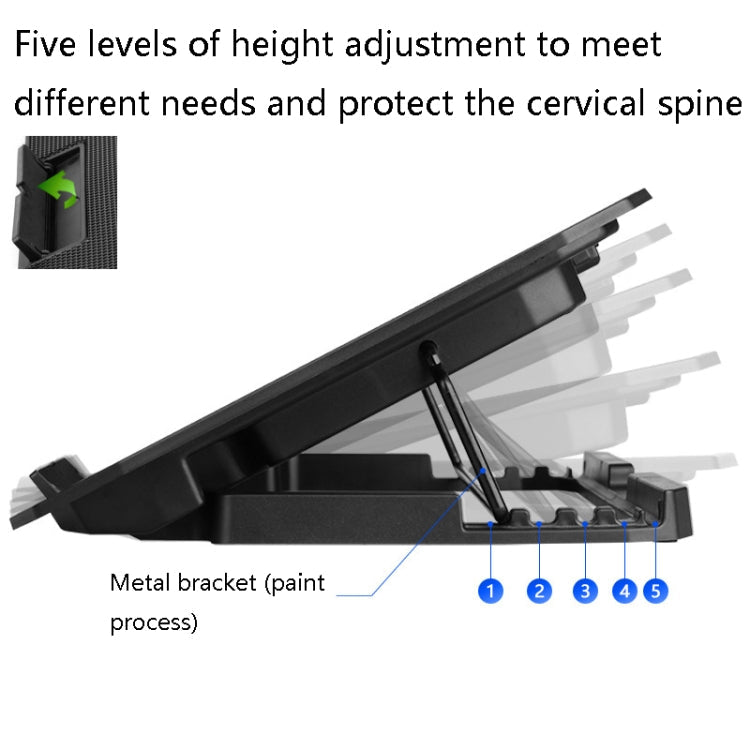 Five levels of height adjustment to meet different needs and protect the cervical spine

Metal bracket (paint process)

1
2
3
4
5