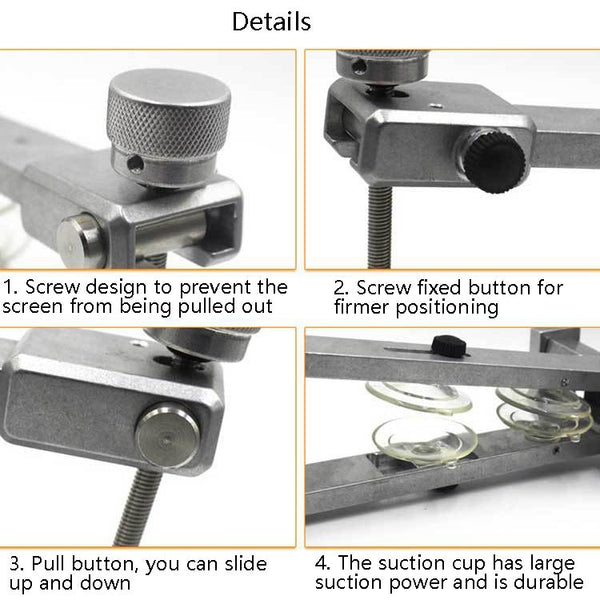 Details

1. Screw design to prevent the screen from being pulled out

2. Screw fixed button for firmer positioning

3. Pull button, you can slide up and down

4. The suction cup has large suction power and is durable