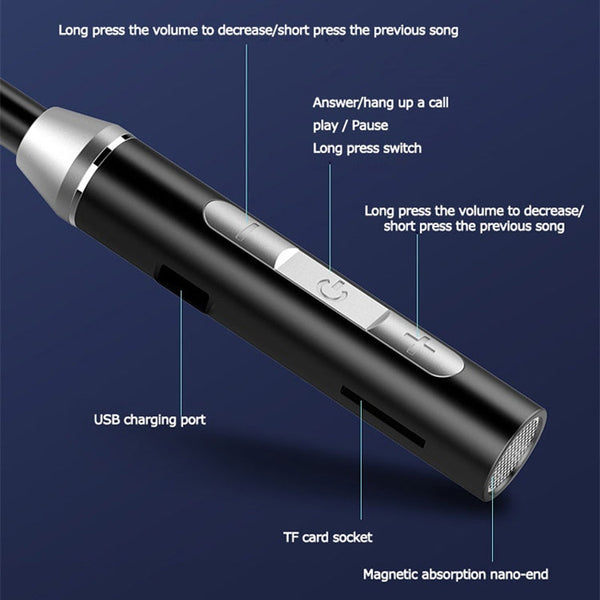 Long press the volume to decrease/short press the previous song

Answer/hang up a call
play / Pause
Long press switch

Long press the volume to decrease/
short press the previous song

USB charging port

TF card socket

Magnetic absorption nano-end